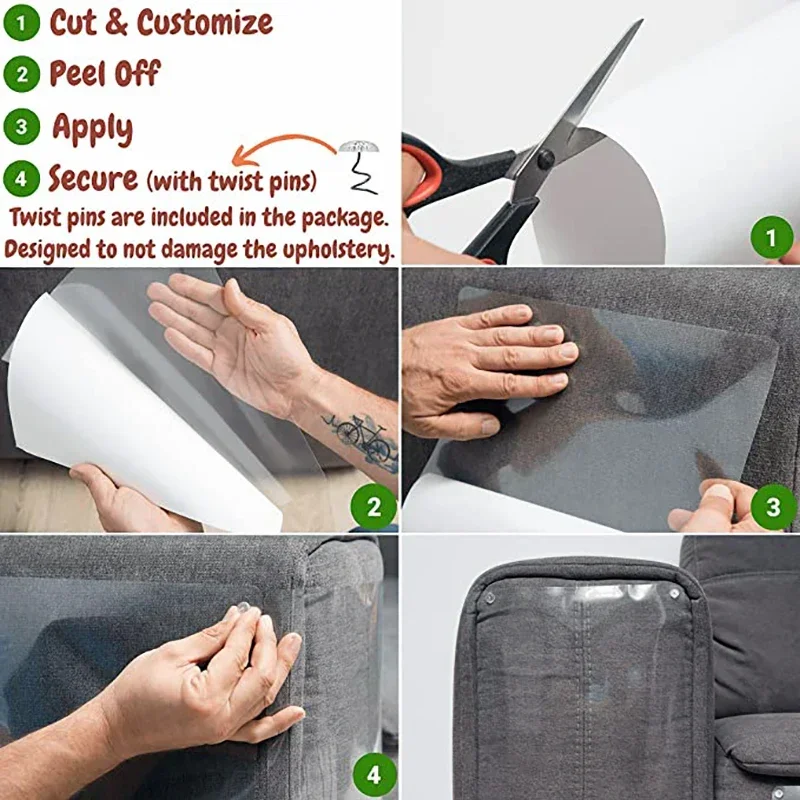 1 Cut & Customize
2 Peel Off
3 Apply
4 Secure (with twist pins)
Twist pins are included in the package.
Designed to not damage the upholstery.

1

2

3

4