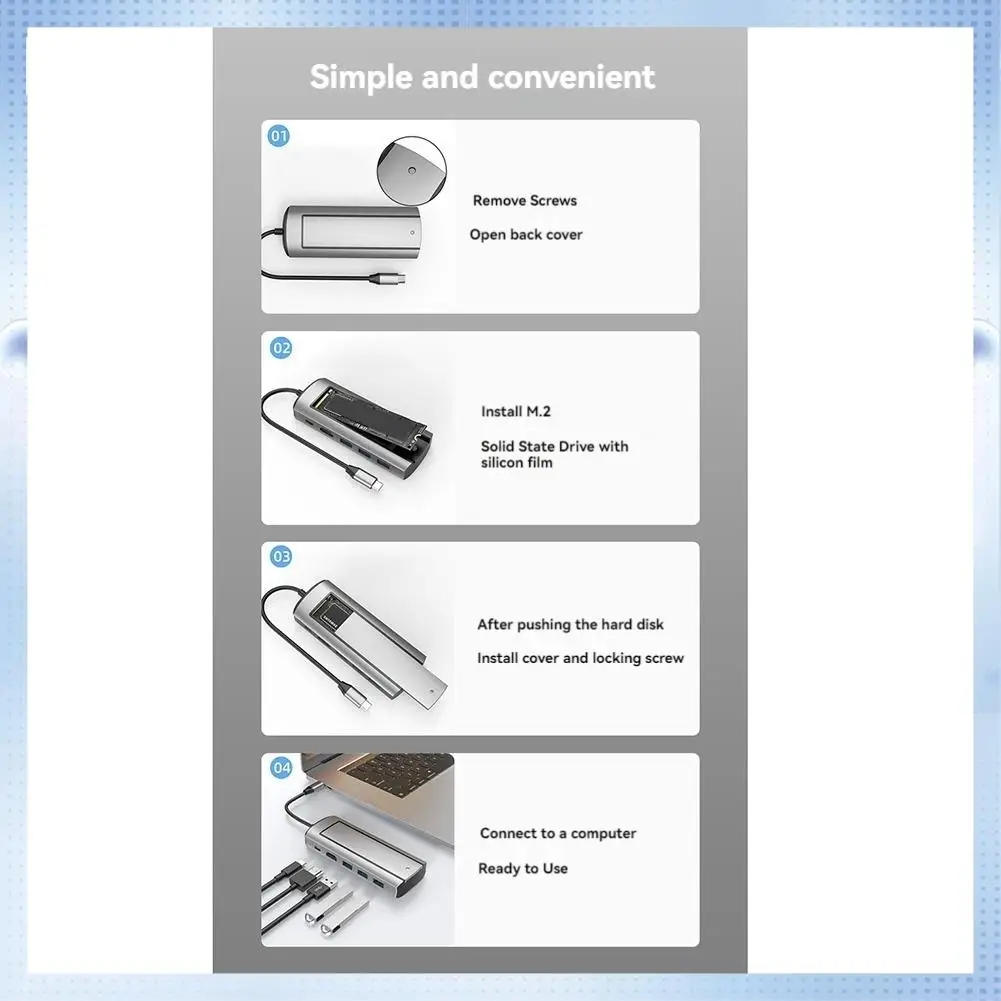 Simple and convenient

01

Remove Screws

Open back cover

02

Install M.2

Solid State Drive with silicon film

03

After pushing the hard disk

Install cover and locking screw

04

Connect to a computer

Ready to Use