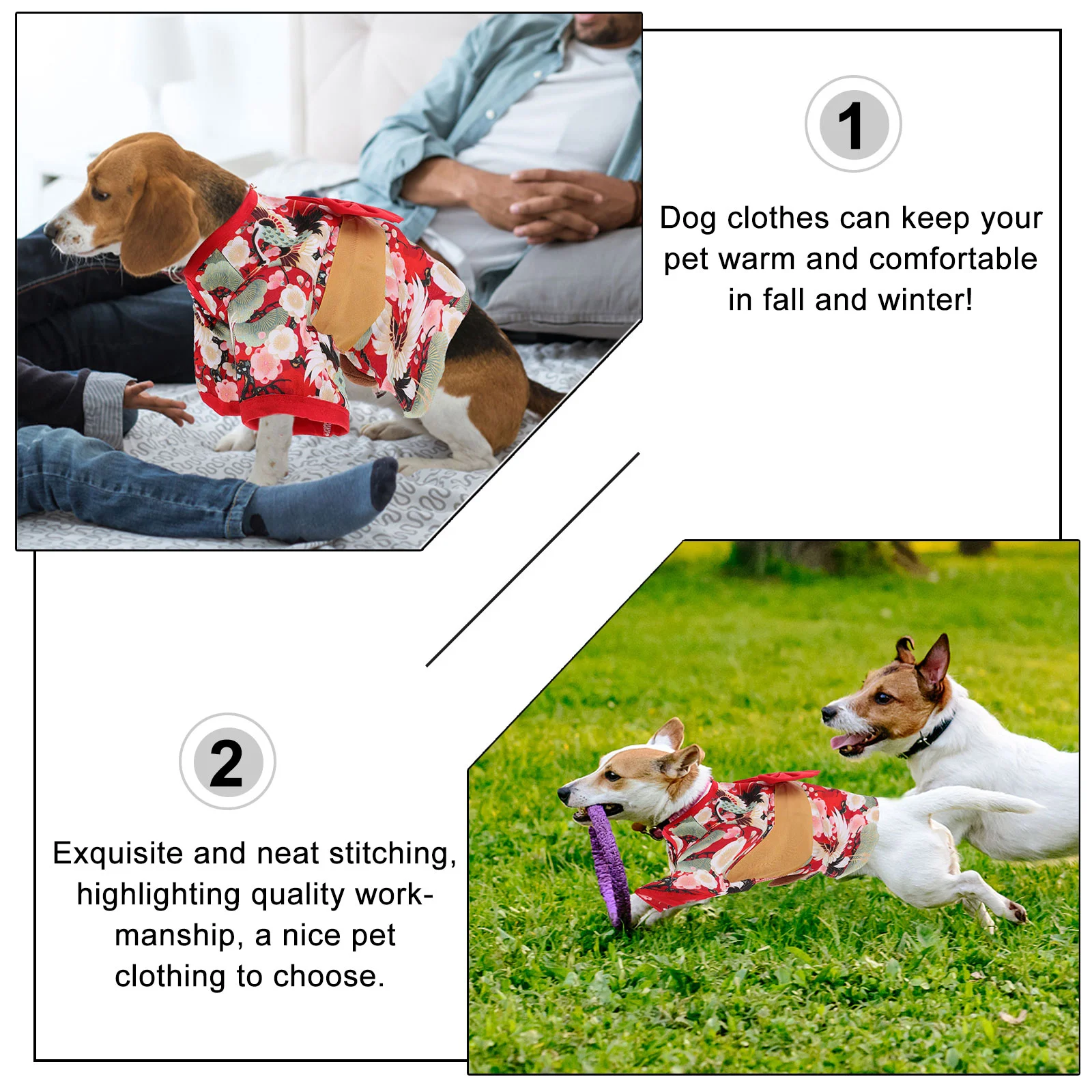 1

Dog clothes can keep your pet warm and comfortable in fall and winter!

2

Exquisite and neat stitching, highlighting quality workmanship, a nice pet clothing to choose.