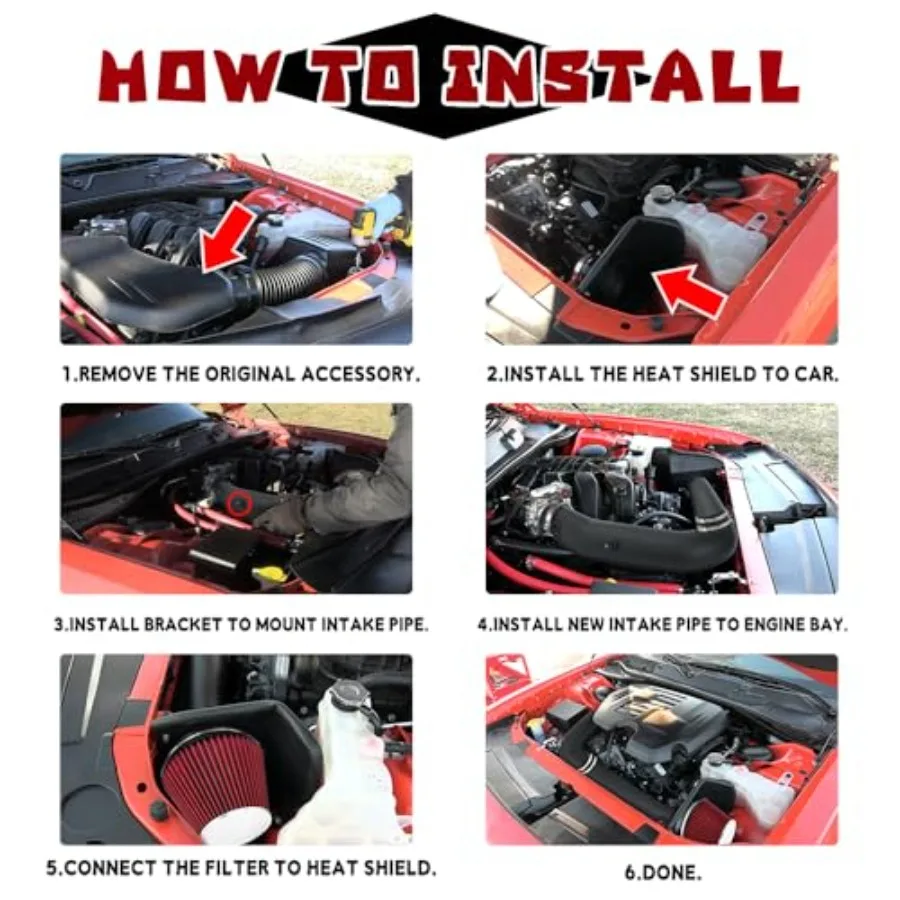 HOW TO INSTALL

1.REMOVE THE ORIGINAL ACCESSORY.

2.INSTALL THE HEAT SHIELD TO CAR.

3.INSTALL BRACKET TO MOUNT INTAKE PIPE.

4.INSTALL NEW INTAKE PIPE TO ENGINE BAY.

5.CONNECT THE FILTER TO HEAT SHIELD.

6.DONE.