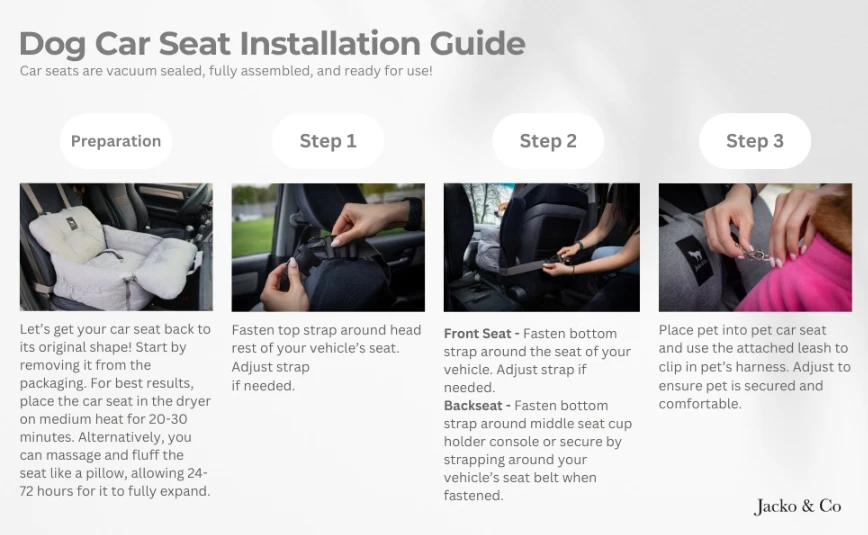 Dog Car Seat Installation Guide
Car seats are vacuum sealed, fully assembled, and ready for use!

Preparation

Let's get your car seat back to its original shape! Start by removing it from the packaging. For best results, place the car seat in the dryer on medium heat for 20-30 minutes. Alternatively, you can massage and fluff the seat like a pillow, allowing 24-72 hours for it to fully expand.

Step 1

Fasten top strap around head rest of your vehicle's seat. Adjust strap if needed.

Step 2

Front Seat - Fasten bottom strap around the seat of your vehicle. Adjust strap if needed.
Backseat - Fasten bottom strap around middle seat cup holder console or secure by strapping around your vehicle's seat belt when fastened.

Step 3

Place pet into pet car seat and use the attached leash to clip in pet's harness. Adjust to ensure pet is secured and comfortable.

Jacko & Co