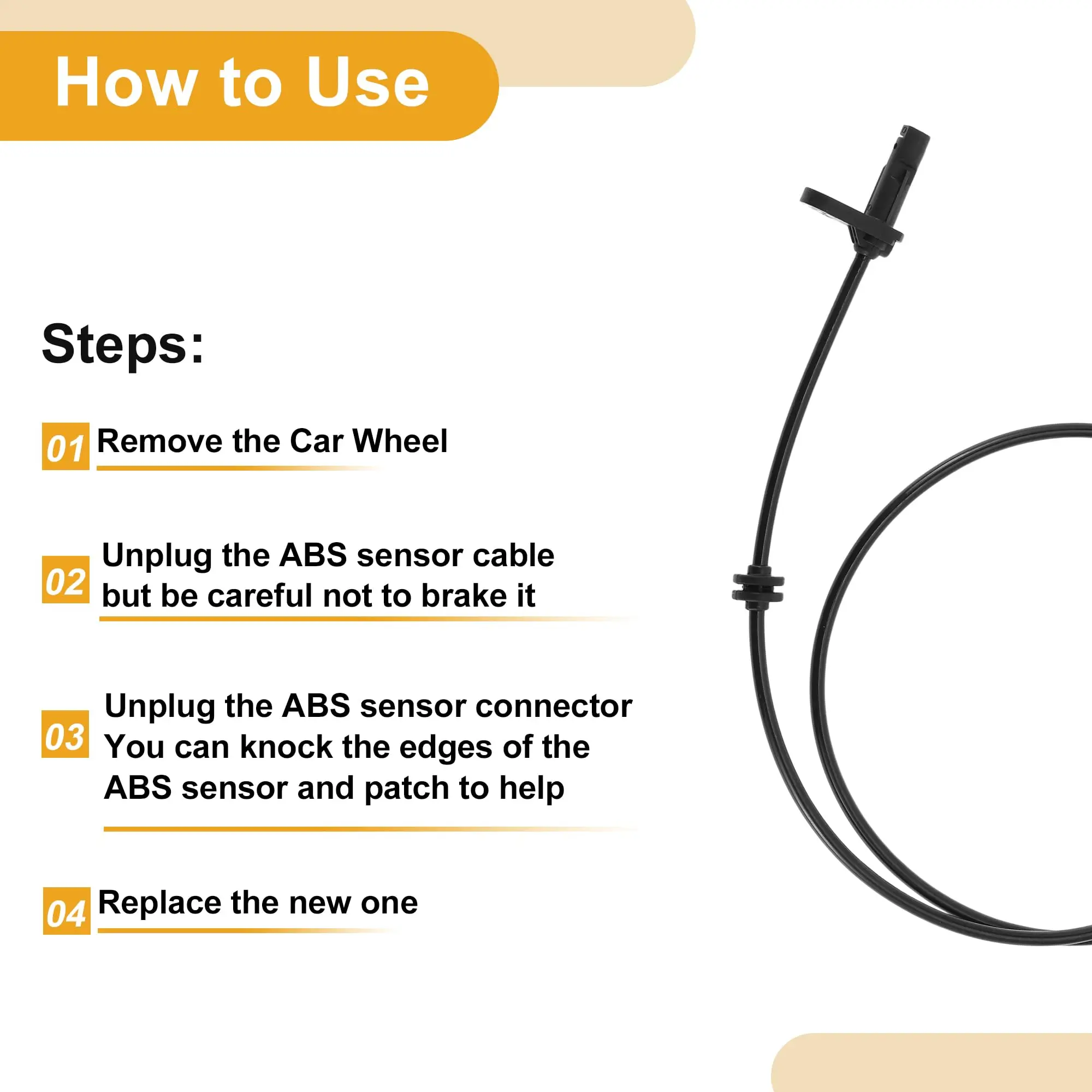 How to Use

Steps:

01 Remove the Car Wheel

02 Unplug the ABS sensor cable but be careful not to brake it

03 Unplug the ABS sensor connector You can knock the edges of the ABS sensor and patch to help

04 Replace the new one