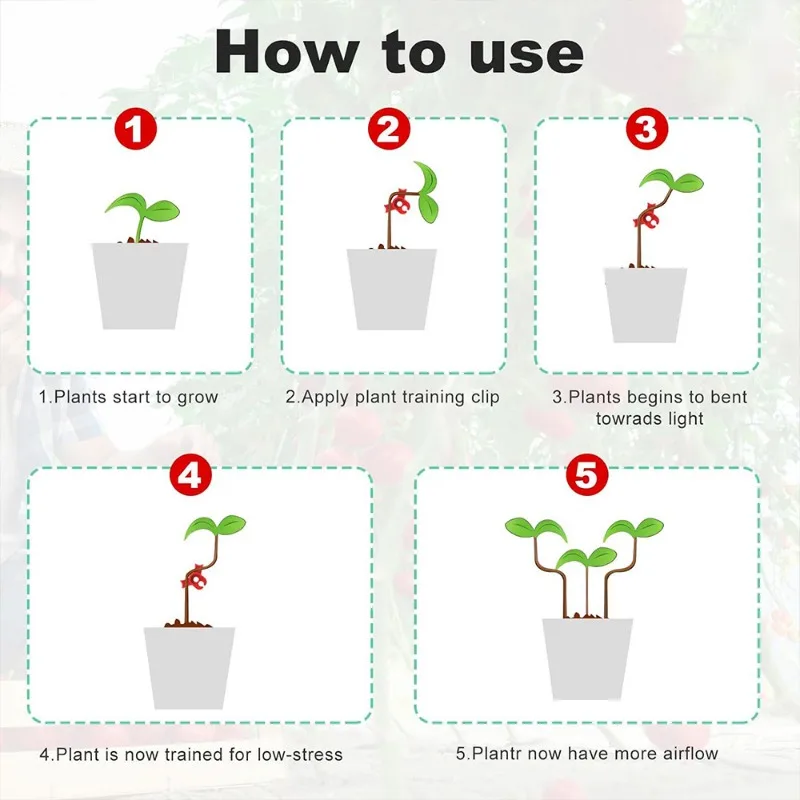 How to use

1

1.Plants start to grow

2

2.Apply plant training clip

3

3.Plants begins to bent towrads light

4

4.Plant is now trained for low-stress

5

5.Plantr now have more airflow