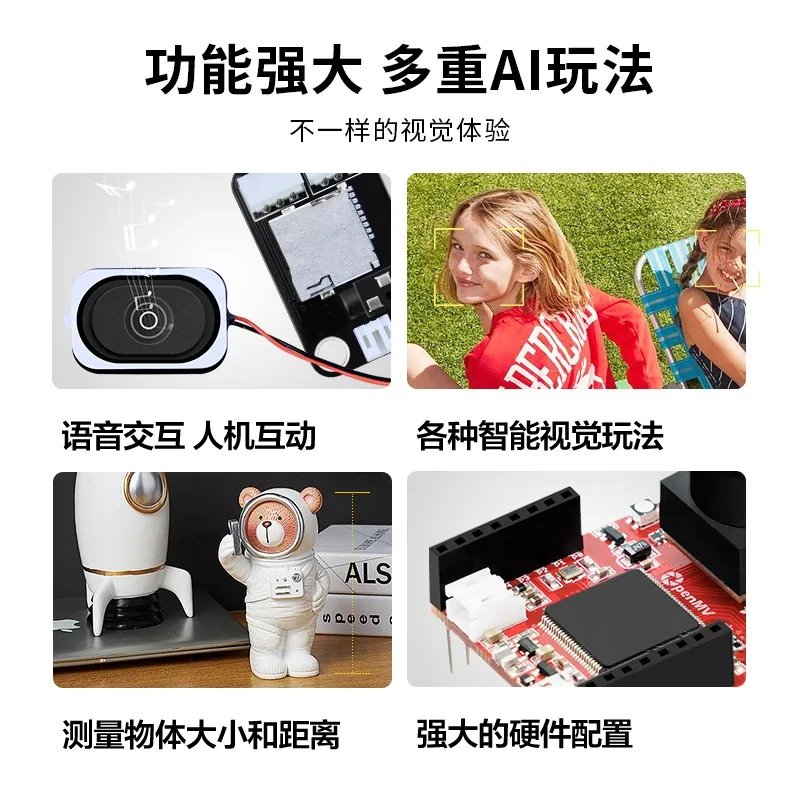 功能强大 多重AI玩法

不一样的视觉体验

语音交互 人机互动

各种智能视觉玩法

ALS

speed

OpenMV

测量物体大小和距离

强大的硬件配置