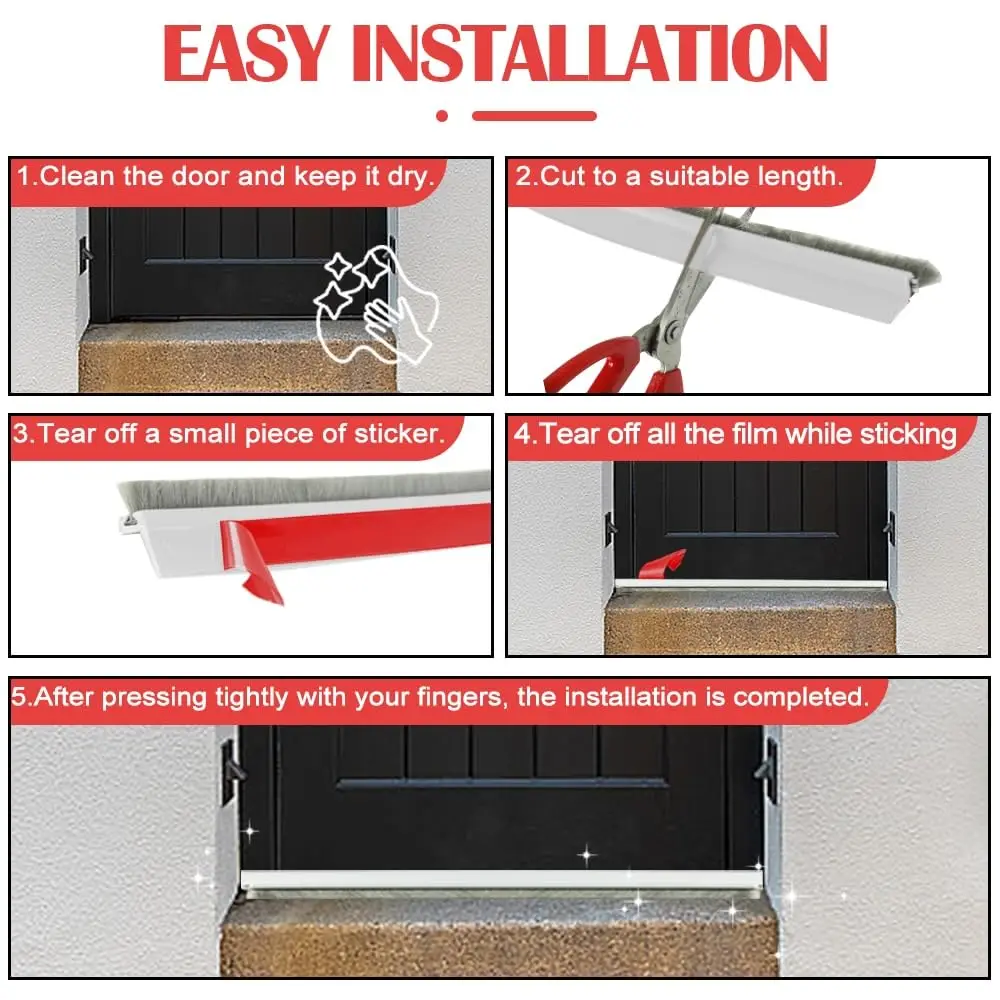 EASY INSTALLATION

1.Clean the door and keep it dry.

2.Cut to a suitable length.

3.Tear off a small piece of sticker.

4.Tear off all the film while sticking

5.After pressing tightly with your fingers, the installation is completed.