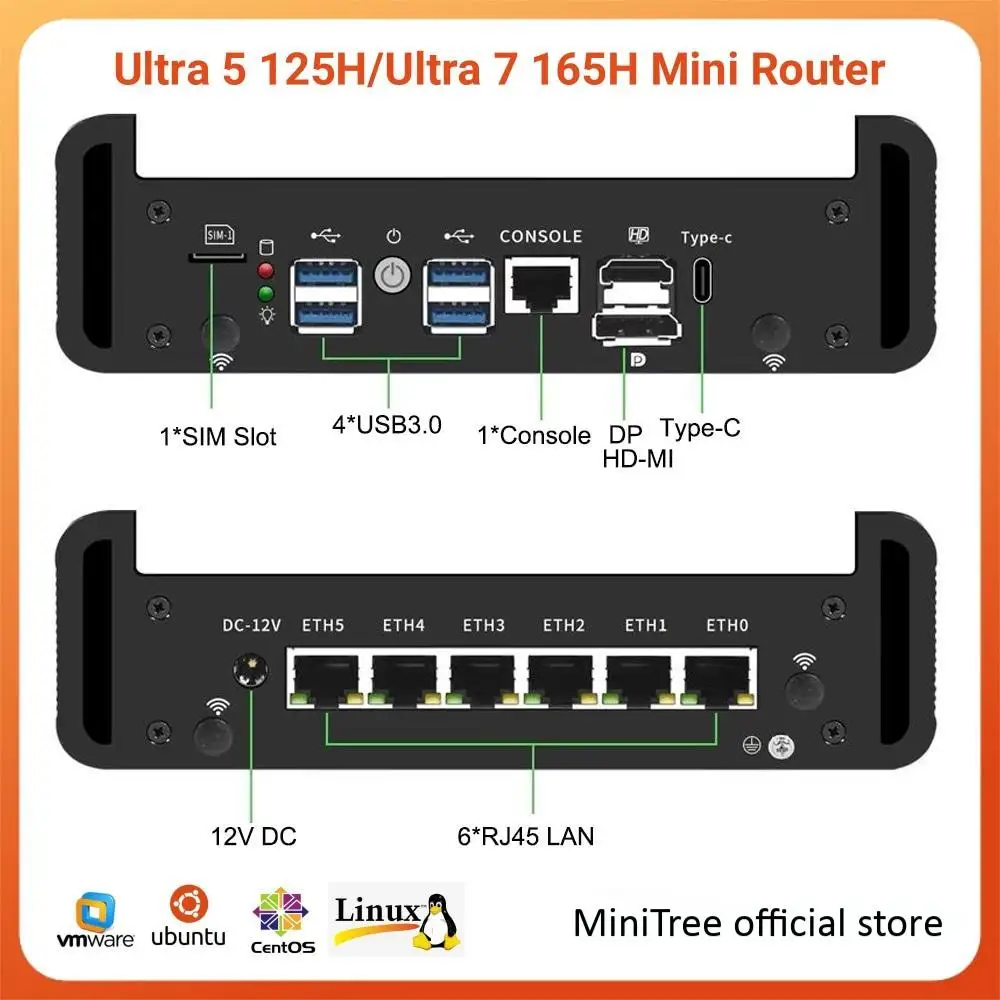 Ultra 5 125H/Ultra 7 165H Mini Router

SIM-1
CONSOLE
HD
Type-c

1*SIM Slot
4*USB3.0
1*Console
DP
HD-MI
Type-C

DC-12V ETH5 ETH4 ETH3 ETH2 ETH1 ETH0

12V DC
6*RJ45 LAN

vmware
ubuntu
CentOS
Linux

MiniTree official store