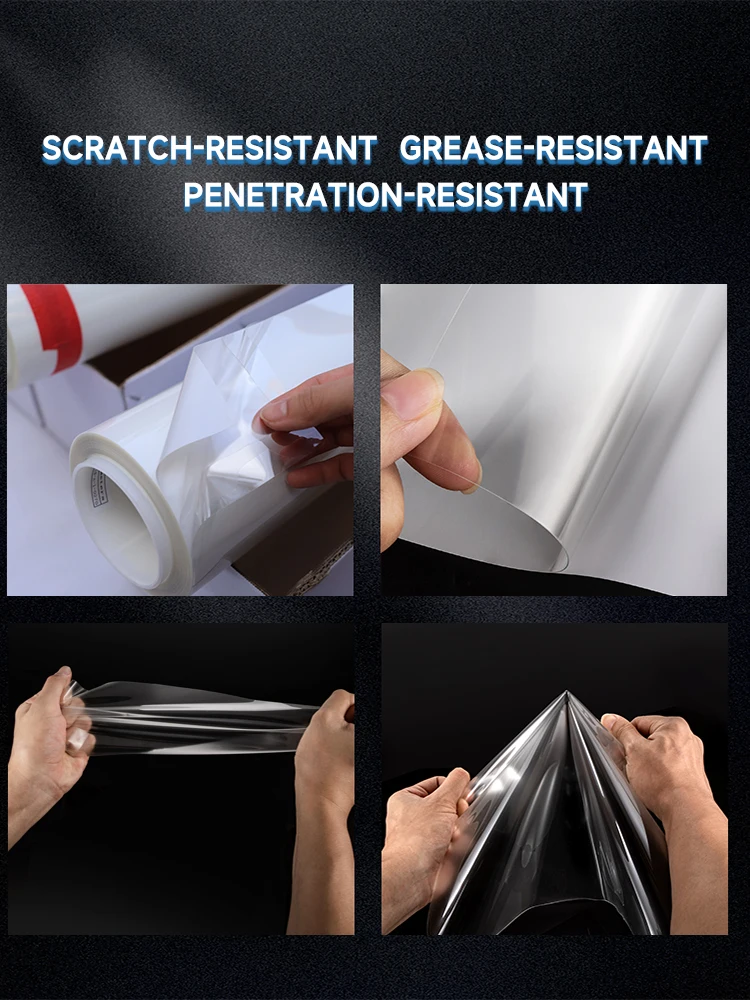 SCRATCH-RESISTANT GREASE-RESISTANT
PENETRATION-RESISTANT