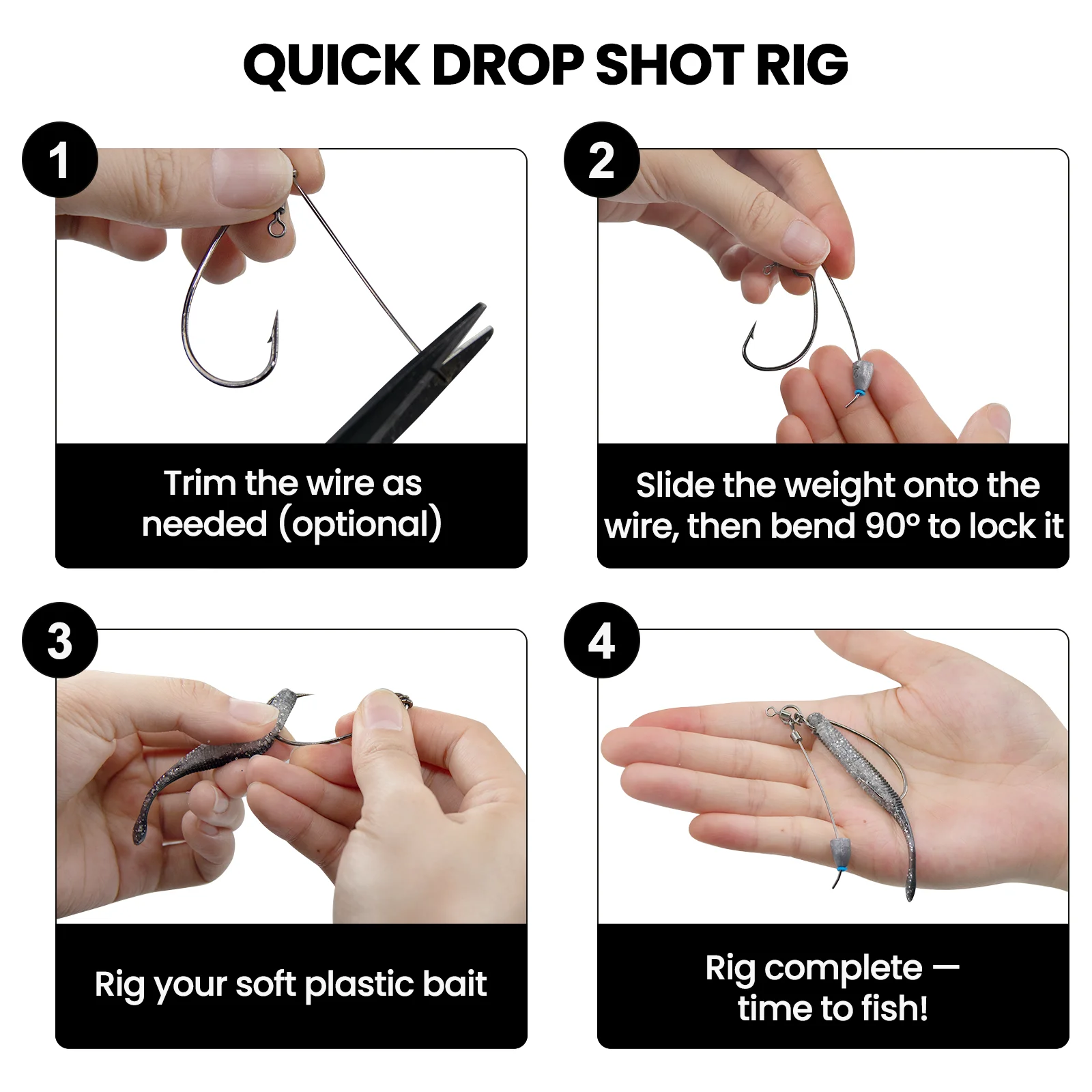 QUICK DROP SHOT RIG

1

Trim the wire as needed (optional)

2

Slide the weight onto the wire, then bend 90° to lock it

3

Rig your soft plastic bait

4

Rig complete — time to fish!