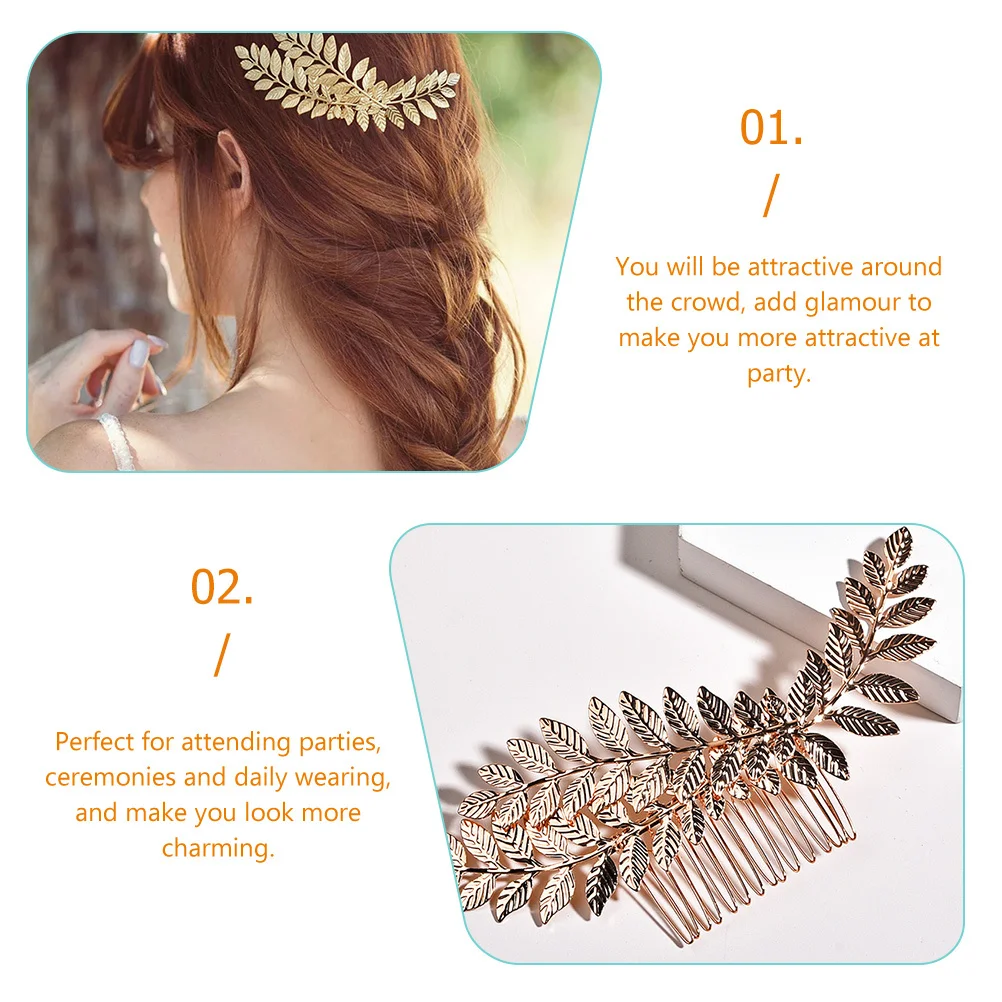 01.

/

You will be attractive around the crowd, add glamour to make you more attractive at party.

02.

/

Perfect for attending parties, ceremonies and daily wearing, and make you look more charming.