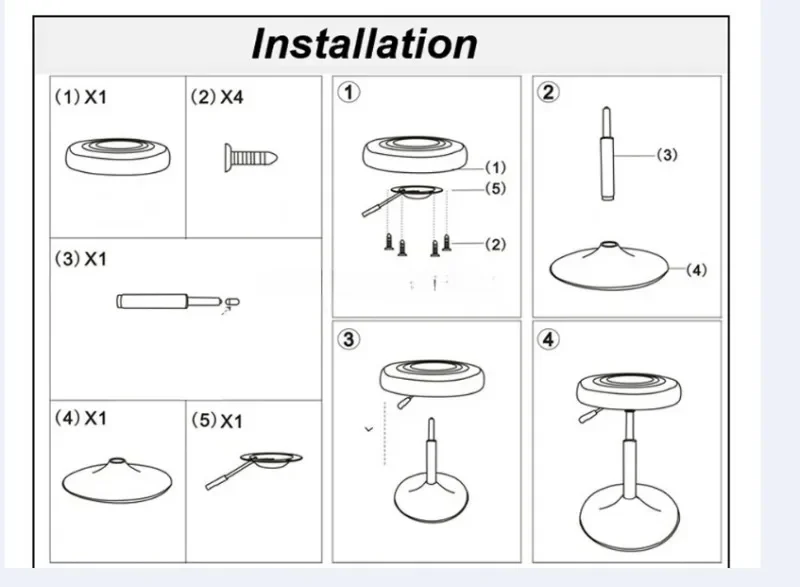 Installation

(1) X1

(2) X4

(3) X1

(4) X1

(5) X1

①

(1)

(5)

(2)

②

(3)

(4)

③

④