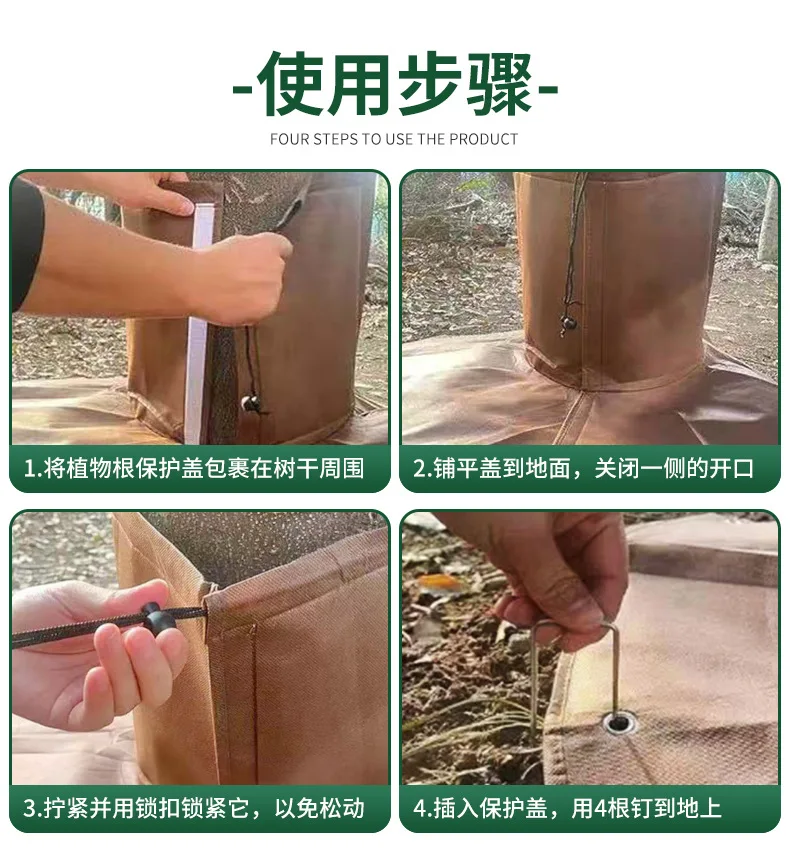 -使用步骤-

FOUR STEPS TO USE THE PRODUCT

1.将植物根保护盖包裹在树干周围

2.铺平盖到地面，关闭一侧的开口

3.拧紧并用锁扣锁紧它，以免松动

4.插入保护盖，用4根钉到地上