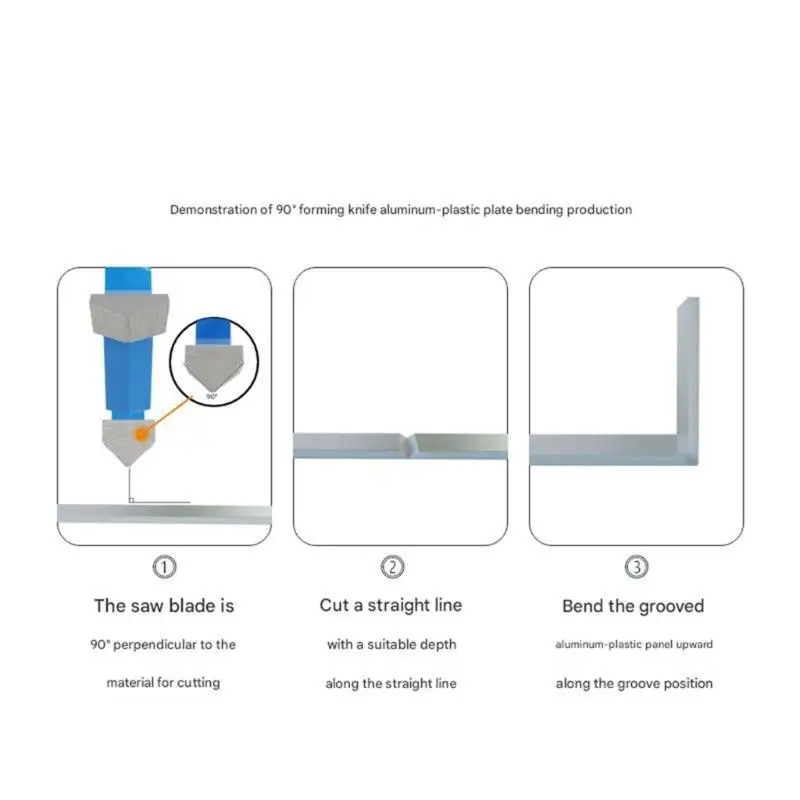 Demonstration of 90° forming knife aluminum-plastic plate bending production

90°

①

The saw blade is

90° perpendicular to the

material for cutting

②

Cut a straight line

with a suitable depth

along the straight line

③

Bend the grooved

aluminum-plastic panel upward

along the groove position