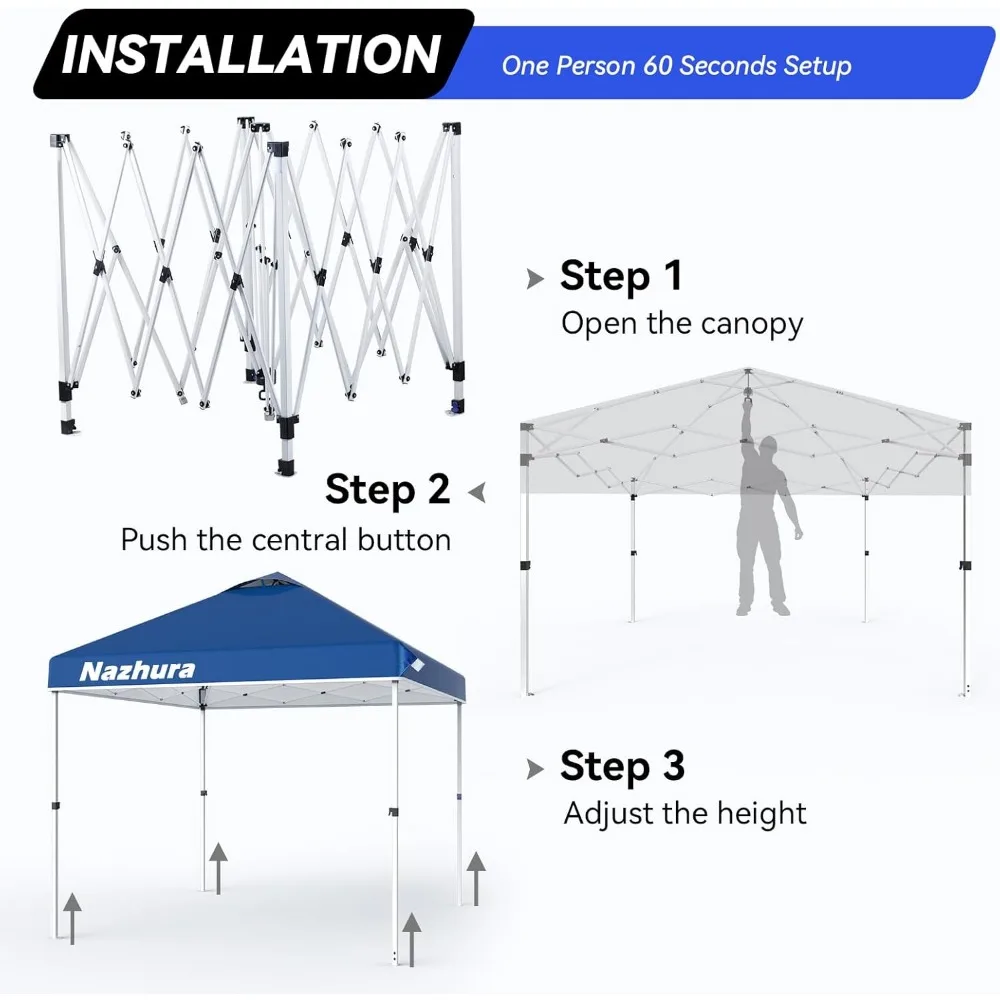 INSTALLATION

One Person 60 Seconds Setup

Step 1
Open the canopy

Step 2
Push the central button

Nazhura

Step 3
Adjust the height