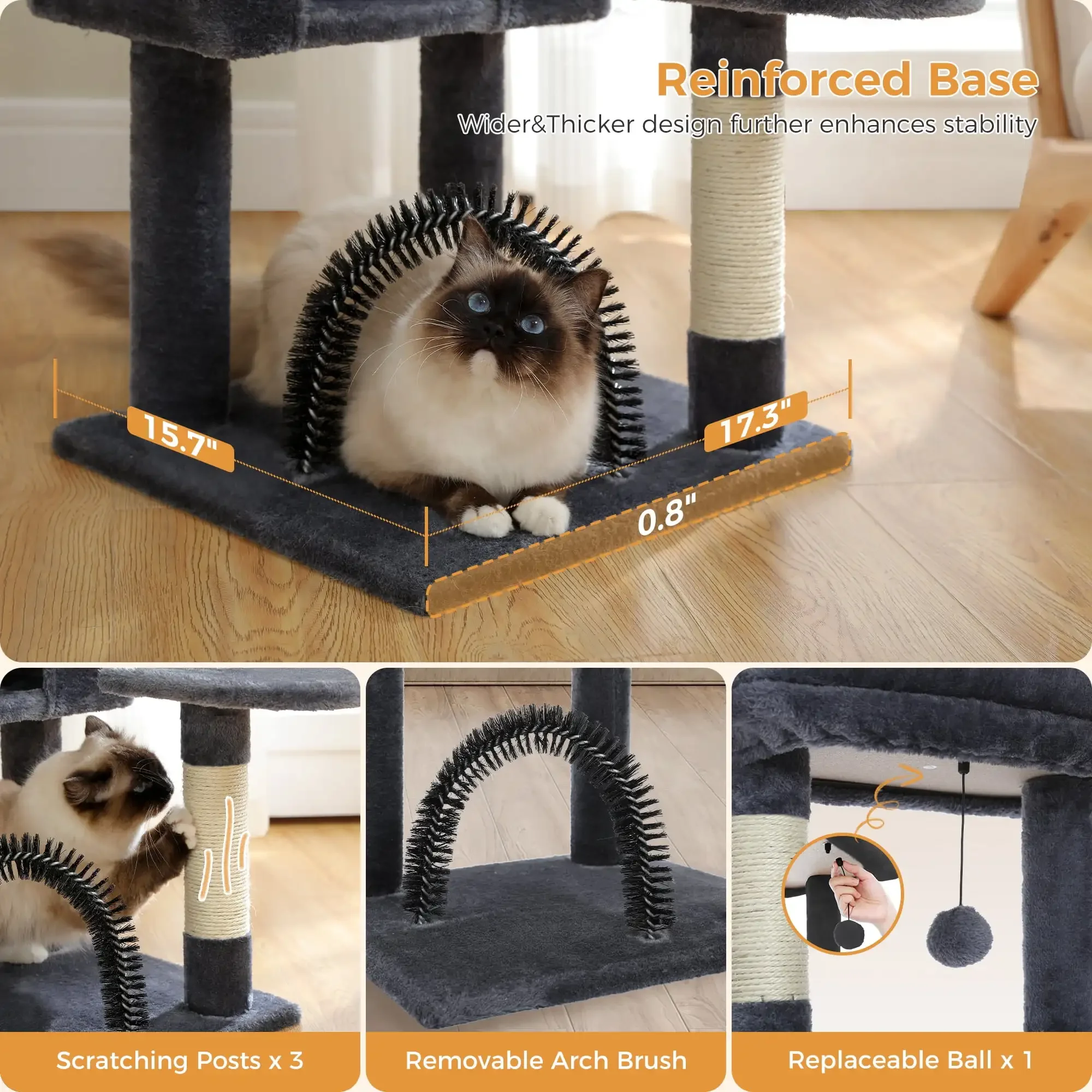 Reinforced Base
Wider&Thicker design further enhances stability

15.7"

17.3"

0.8"

Scratching Posts x 3

Removable Arch Brush

Replaceable Ball x 1