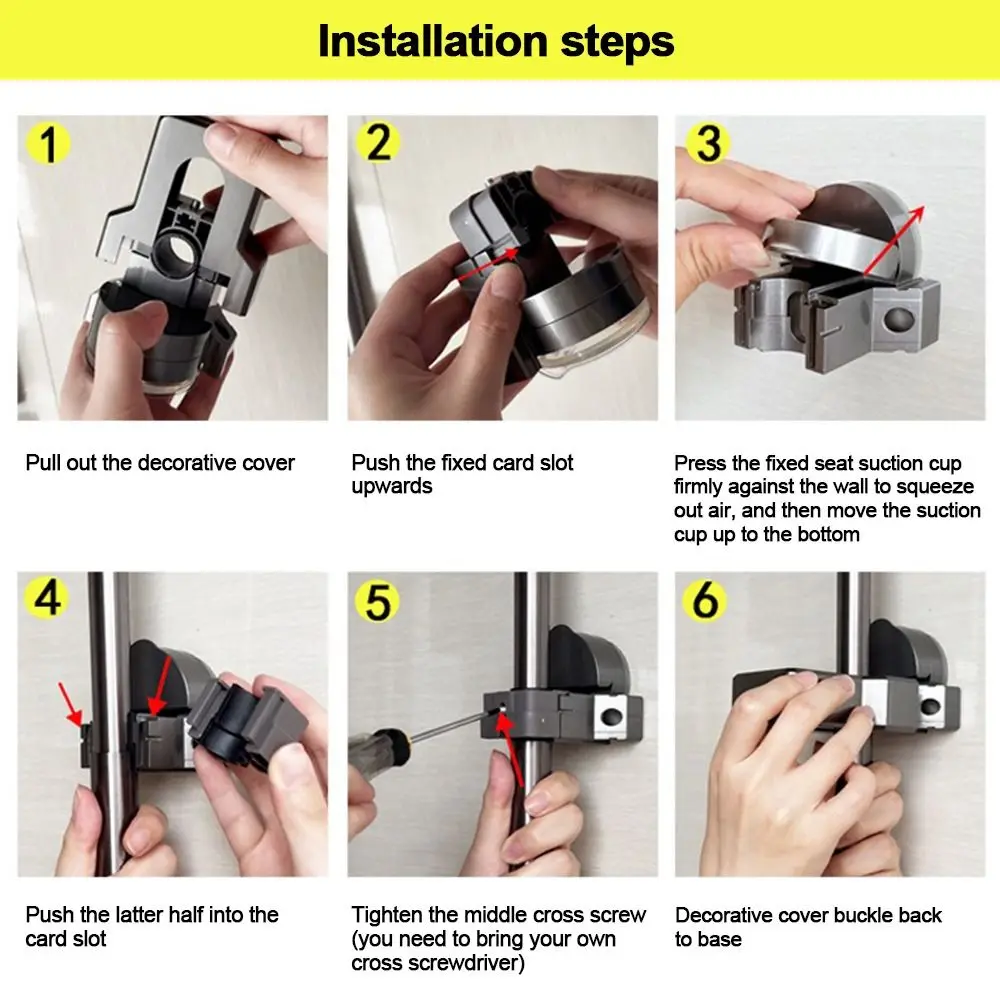 Installation steps

1

Pull out the decorative cover

2

Push the fixed card slot upwards

3

Press the fixed seat suction cup firmly against the wall to squeeze out air, and then move the suction cup up to the bottom

4

Push the latter half into the card slot

5

Tighten the middle cross screw (you need to bring your own cross screwdriver)

6

Decorative cover buckle back to base