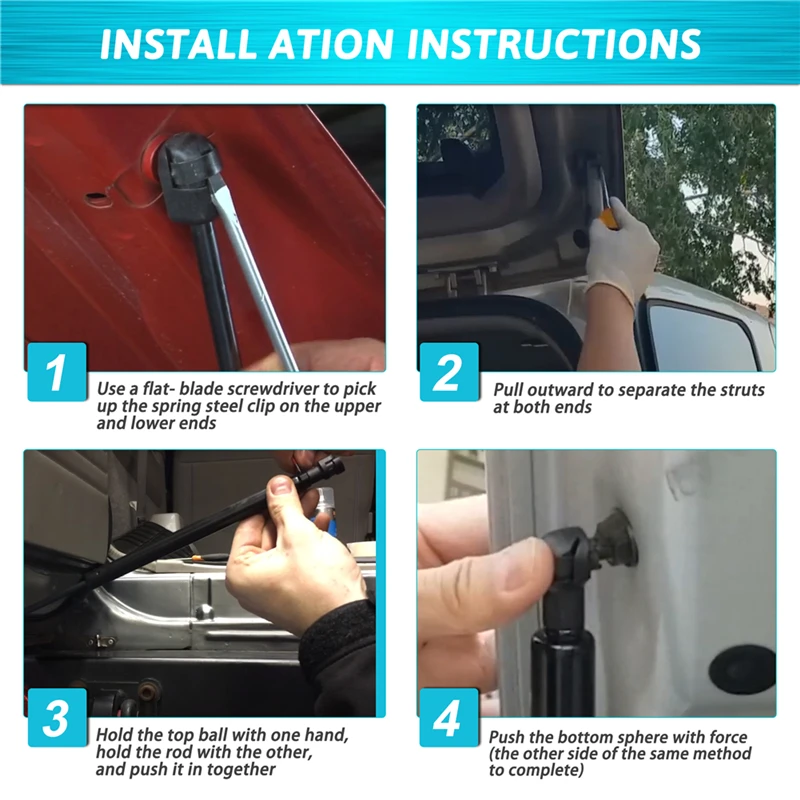 INSTALL ATION INSTRUCTIONS

1

Use a flat- blade screwdriver to pick up the spring steel clip on the upper and lower ends

2

Pull outward to separate the struts at both ends

3

Hold the top ball with one hand, hold the rod with the other, and push it in together

4

Push the bottom sphere with force (the other side of the same method to complete)