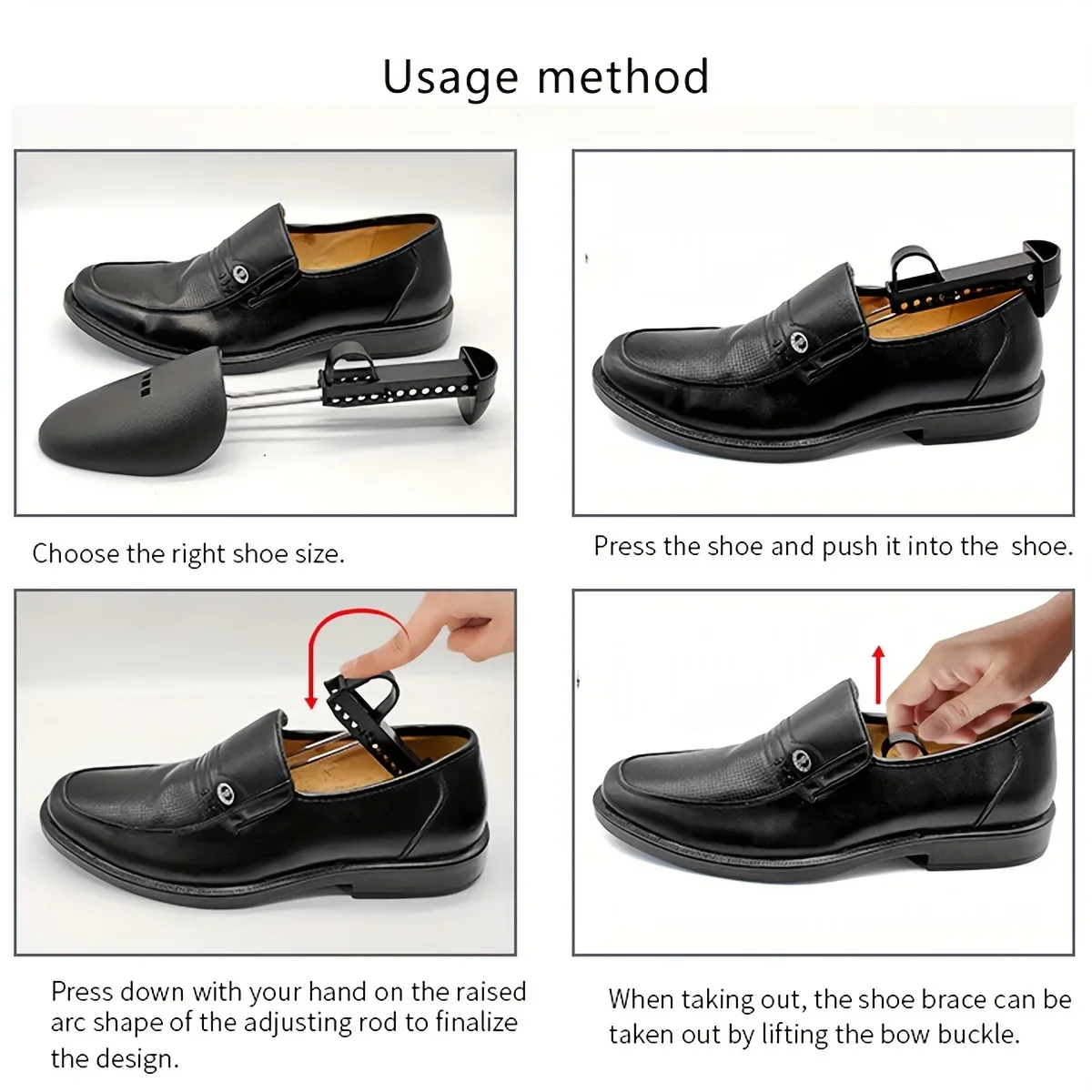 Usage method

Choose the right shoe size.

Press the shoe and push it into the shoe.

Press down with your hand on the raised arc shape of the adjusting rod to finalize the design.

When taking out, the shoe brace can be taken out by lifting the bow buckle.