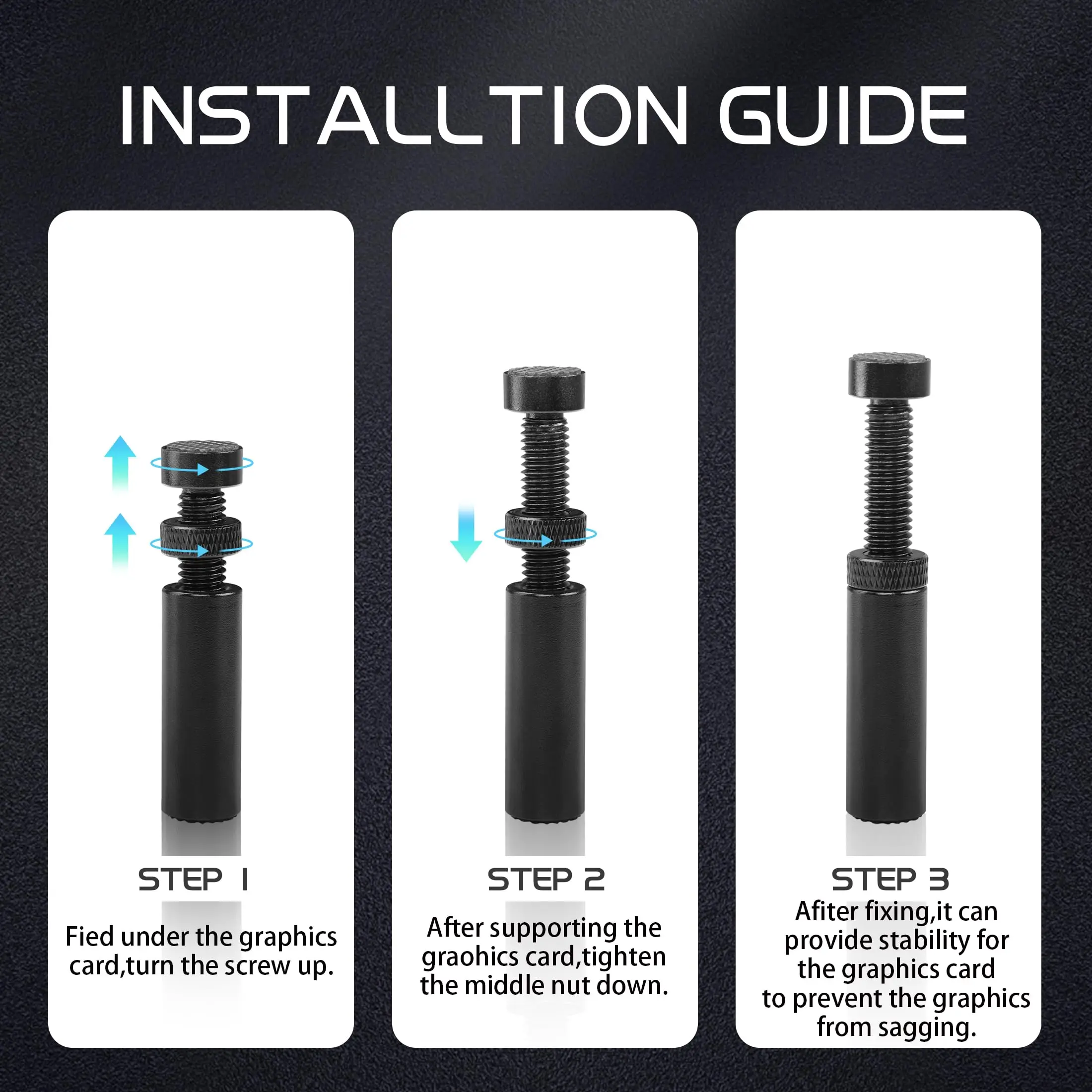 INSTALLTION GUIDE

STEP 1

Fied under the graphics card,turn the screw up.

STEP 2

After supporting the graohics card,tighten the middle nut down.

STEP 3

Afiter fixing,it can provide stability for the graphics card to prevent the graphics from sagging.