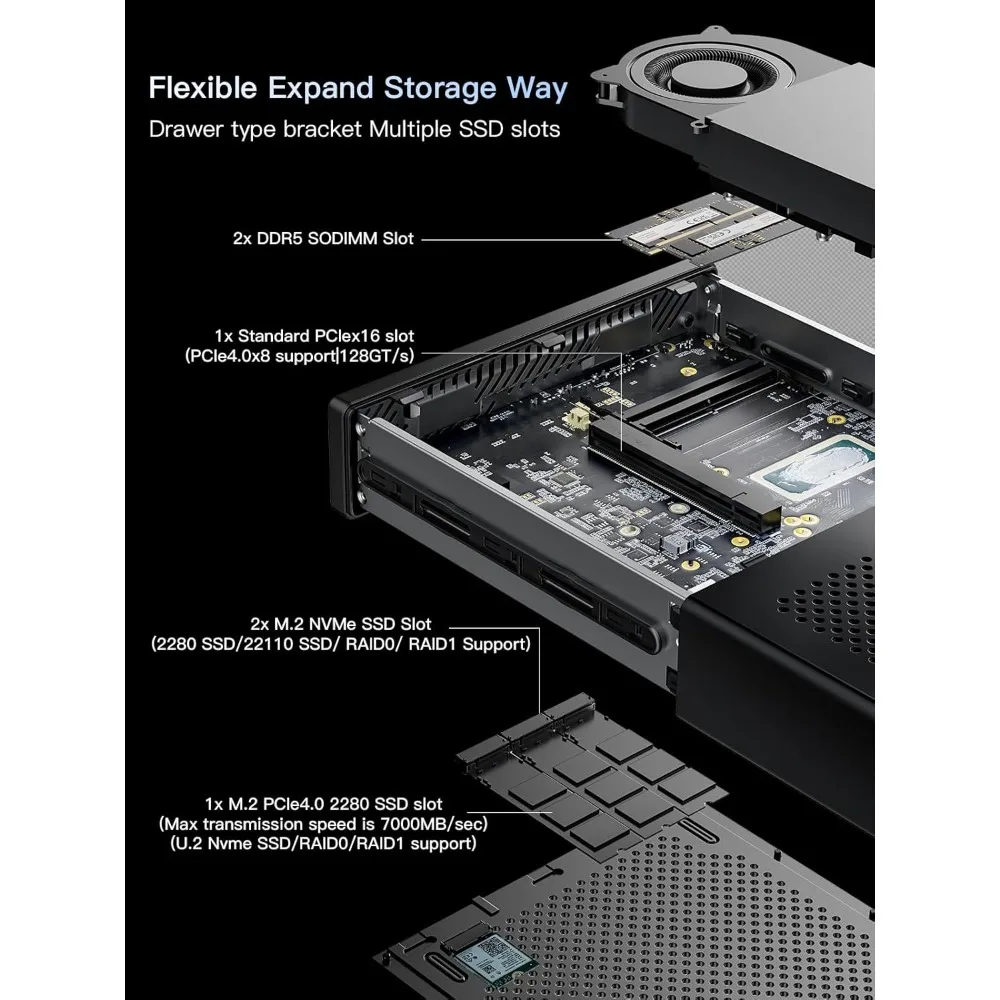 Flexible Expand Storage Way
Drawer type bracket Multiple SSD slots

2x DDR5 SODIMM Slot

1x Standard PCIex16 slot
(PCIe4.0x8 support|128GT/s)

2x M.2 NVMe SSD Slot
(2280 SSD/22110 SSD/ RAID0/ RAID1 Support)

1x M.2 PCIe4.0 2280 SSD slot
(Max transmission speed is 7000MB/sec)
(U.2 Nvme SSD/RAID0/RAID1 support)