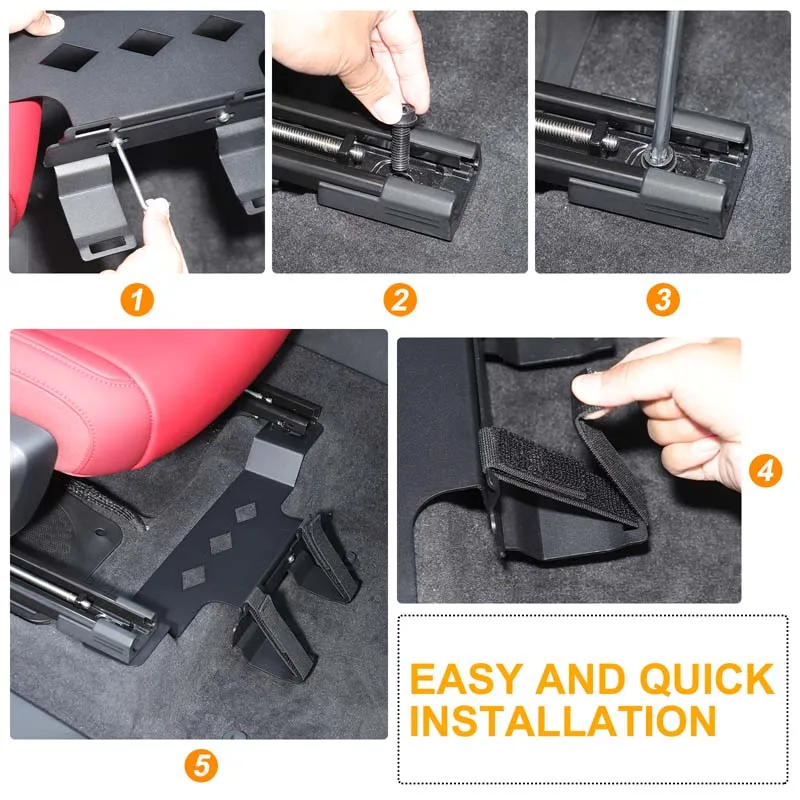 1

2

3

4

5

EASY AND QUICK INSTALLATION