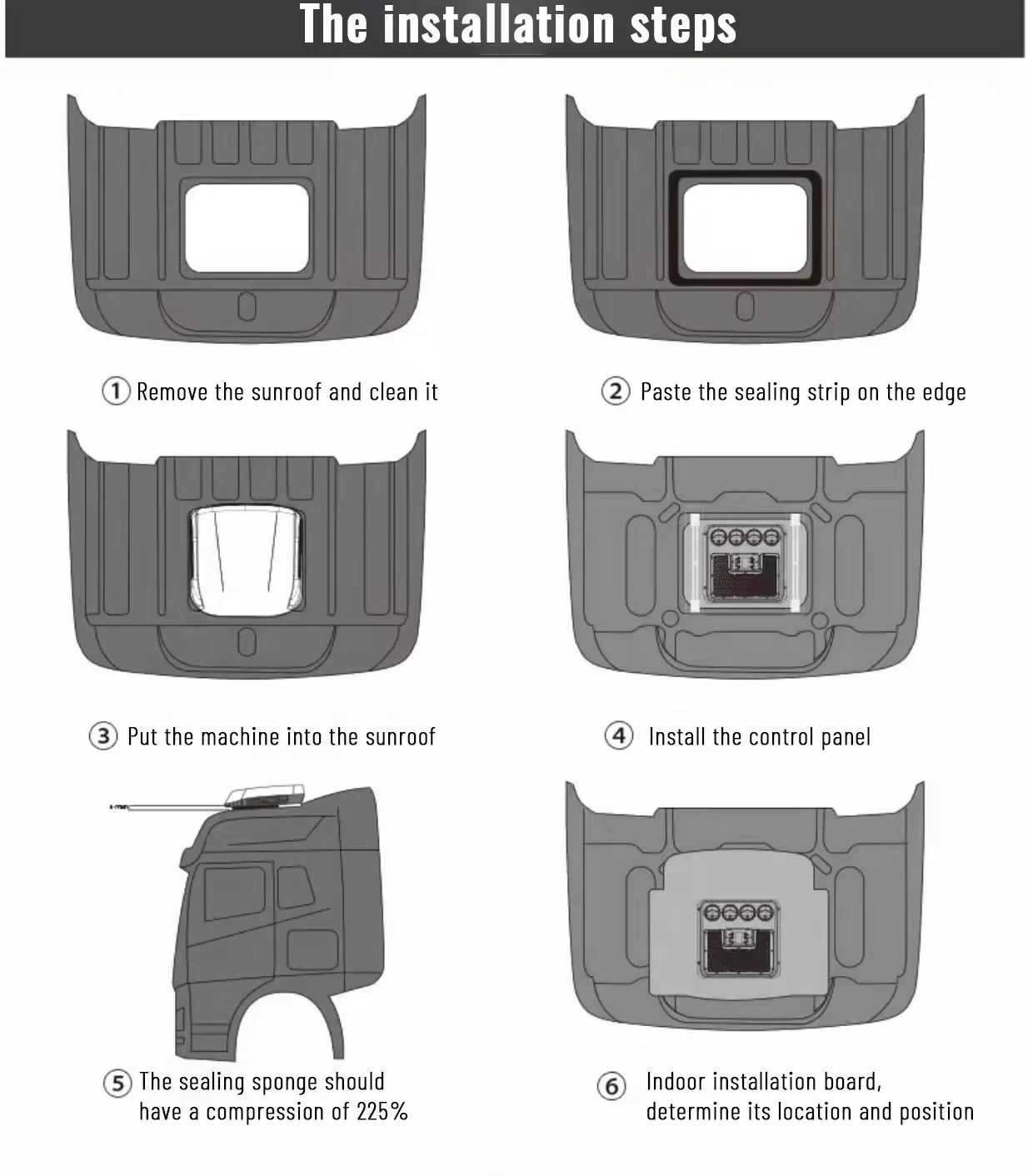 The installation steps

① Remove the sunroof and clean it

② Paste the sealing strip on the edge

③ Put the machine into the sunroof

④ Install the control panel

⑤ The sealing sponge should have a compression of 225%

⑥ Indoor installation board, determine its location and position