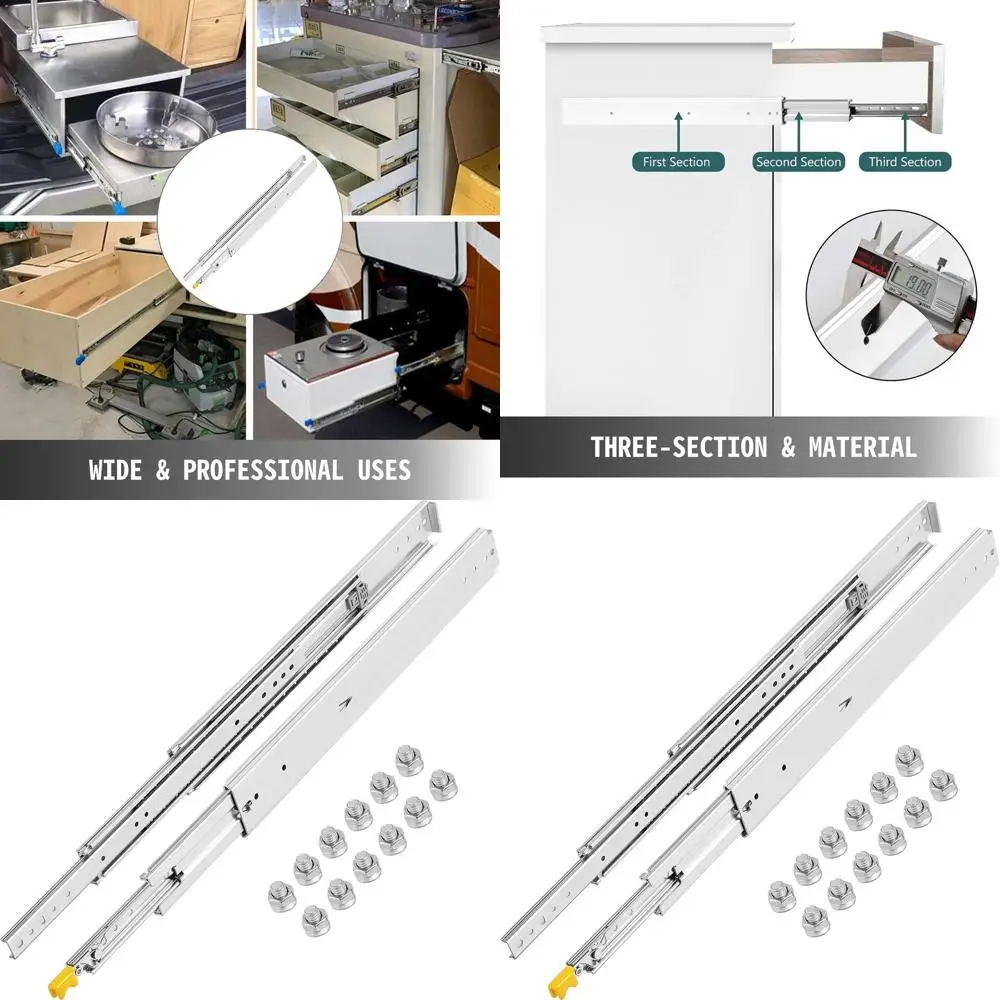 WIDE & PROFESSIONAL USES

First Section
Second Section
Third Section

19.00

THREE-SECTION & MATERIAL