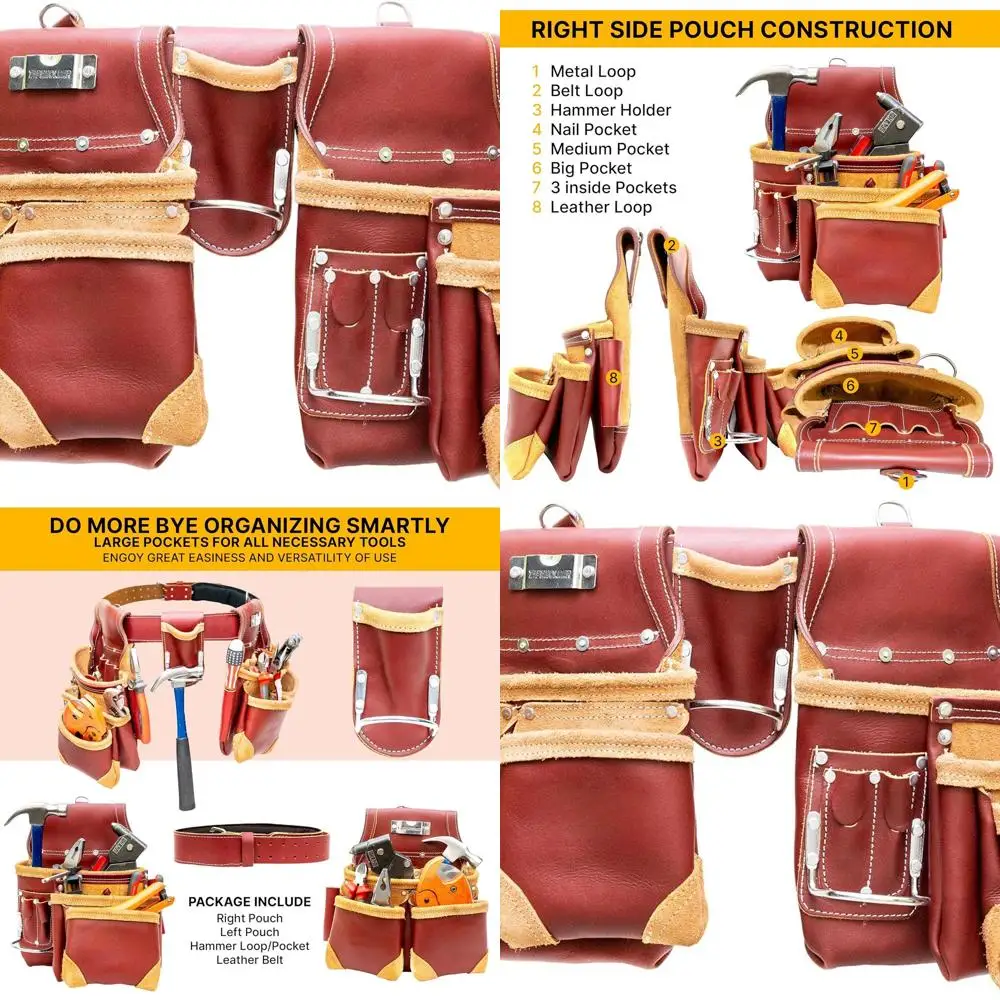 RIGHT SIDE POUCH CONSTRUCTION

1 Metal Loop
2 Belt Loop
3 Hammer Holder
4 Nail Pocket
5 Medium Pocket
6 Big Pocket
7 3 inside Pockets
8 Leather Loop

2
8
3
4
5
6
7
1

DO MORE BYE ORGANIZING SMARTLY
LARGE POCKETS FOR ALL NECESSARY TOOLS
ENGOY GREAT EASINESS AND VERSATILITY OF USE

PACKAGE INCLUDE
Right Pouch
Left Pouch
Hammer Loop/Pocket
Leather Belt