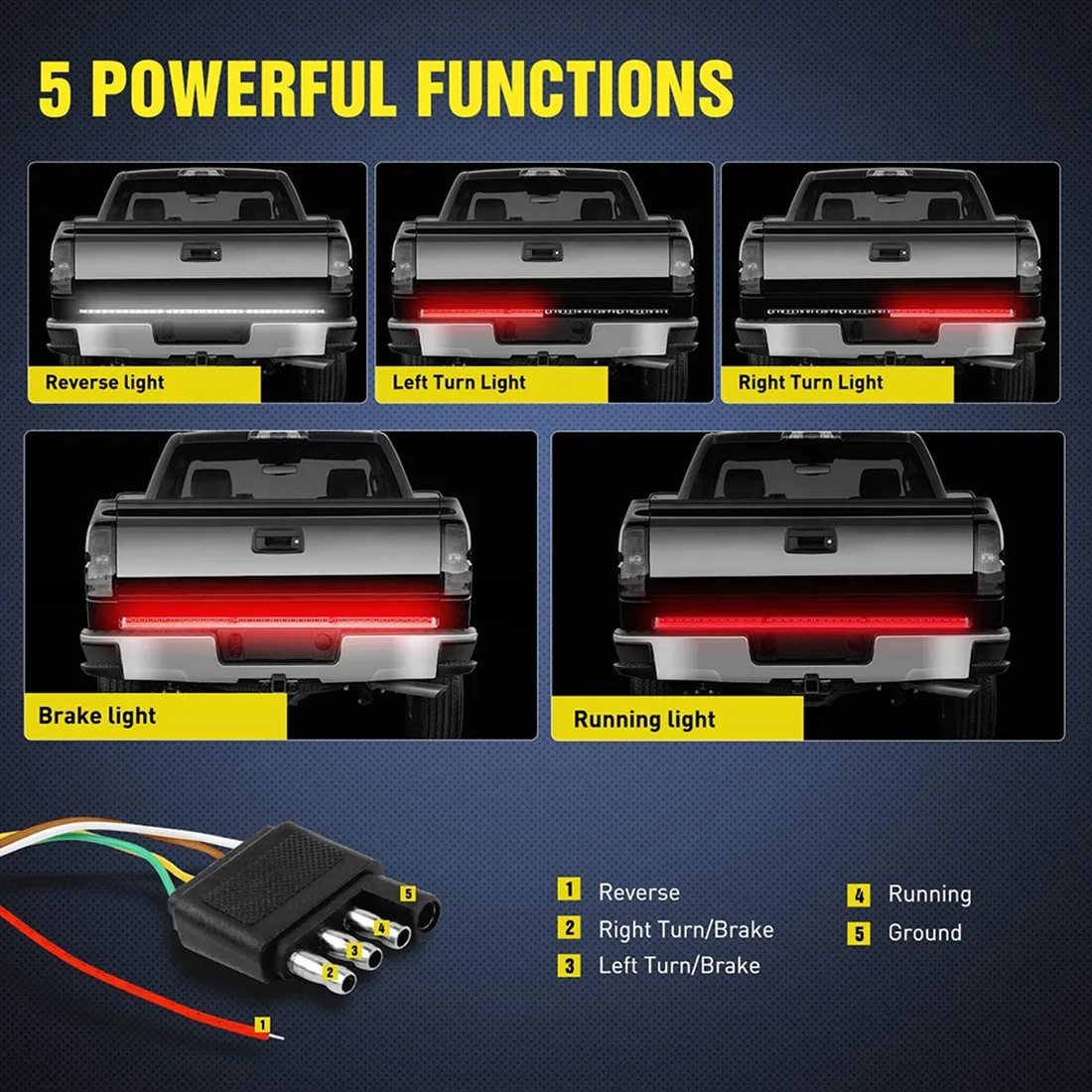 5 POWERFUL FUNCTIONS

Reverse light

Left Turn Light

Right Turn Light

Brake light

Running light

5
4
3
2
1

1 Reverse
2 Right Turn/Brake
3 Left Turn/Brake
4 Running
5 Ground