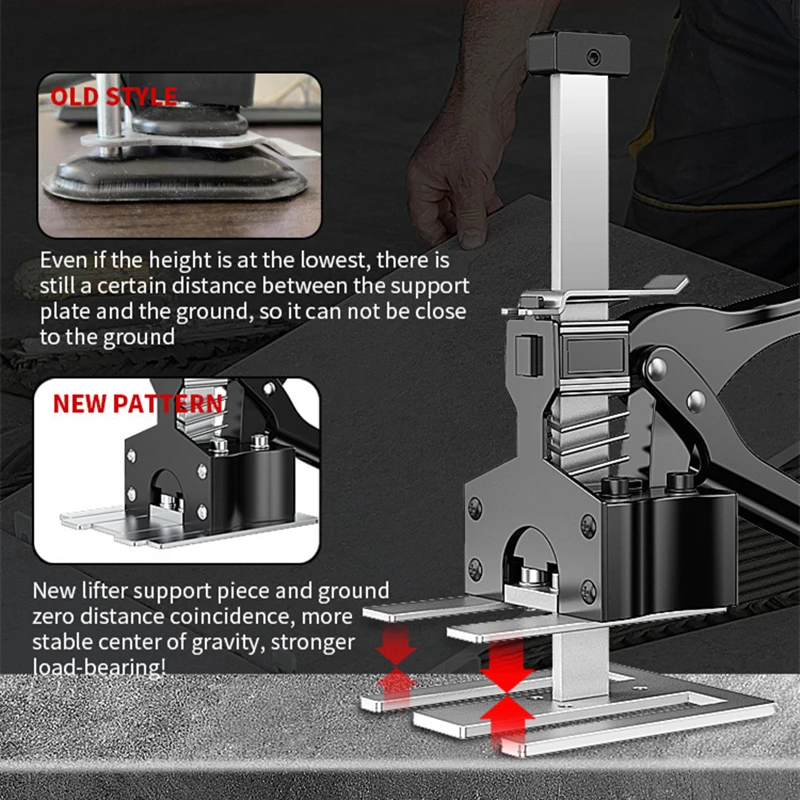 OLD STYLE

Even if the height is at the lowest, there is still a certain distance between the support plate and the ground, so it can not be close to the ground

NEW PATTERN

New lifter support piece and ground zero distance coincidence, more stable center of gravity, stronger load-bearing!