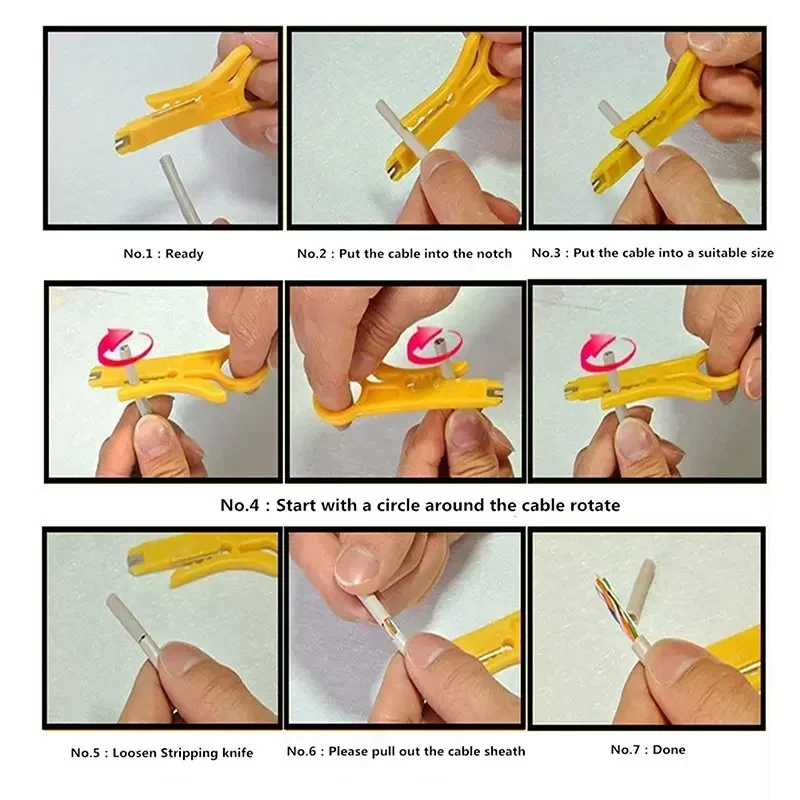 No.1 : Ready

No.2 : Put the cable into the notch

No.3 : Put the cable into a suitable size

No.4 : Start with a circle around the cable rotate

No.5 : Loosen Stripping knife

No.6 : Please pull out the cable sheath

No.7 : Done