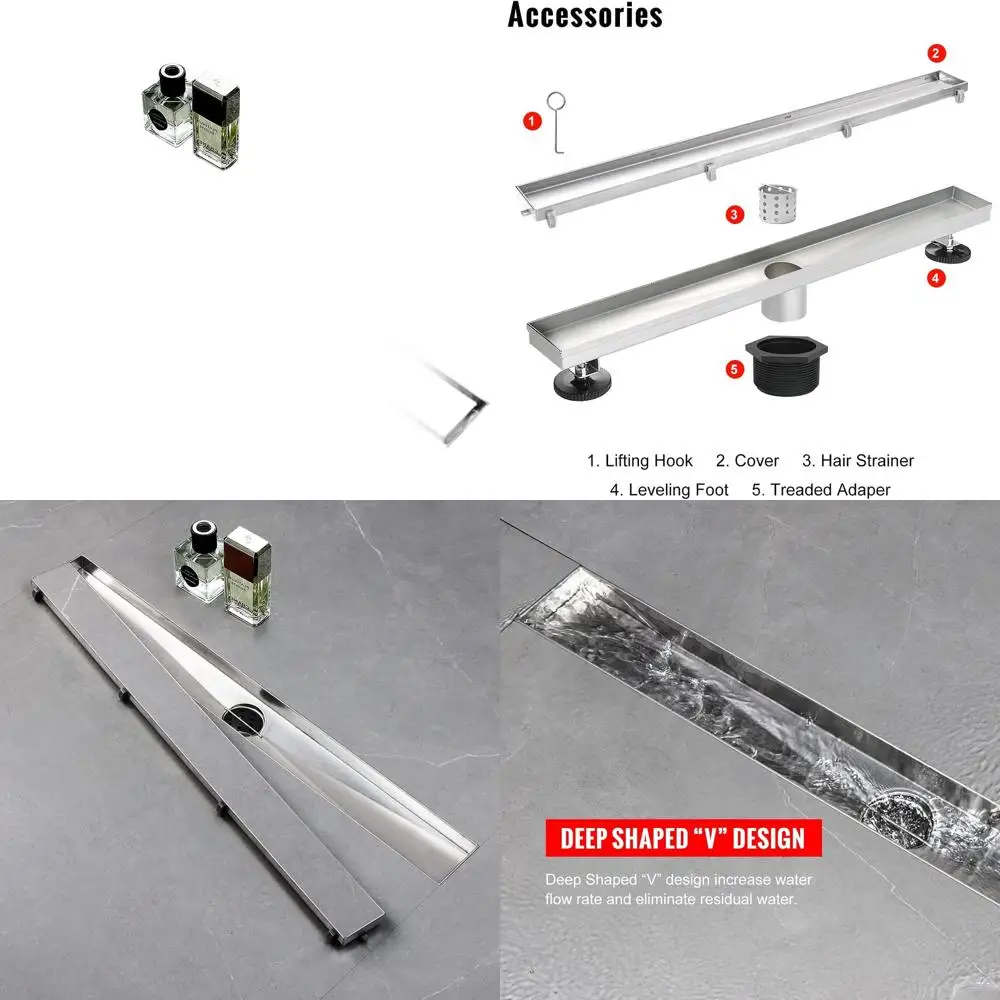 Accessories

1
2
3
4
5

1. Lifting Hook 2. Cover 3. Hair Strainer
4. Leveling Foot 5. Treaded Adaper

DEEP SHAPED "V" DESIGN

Deep Shaped "V" design increase water flow rate and eliminate residual water.