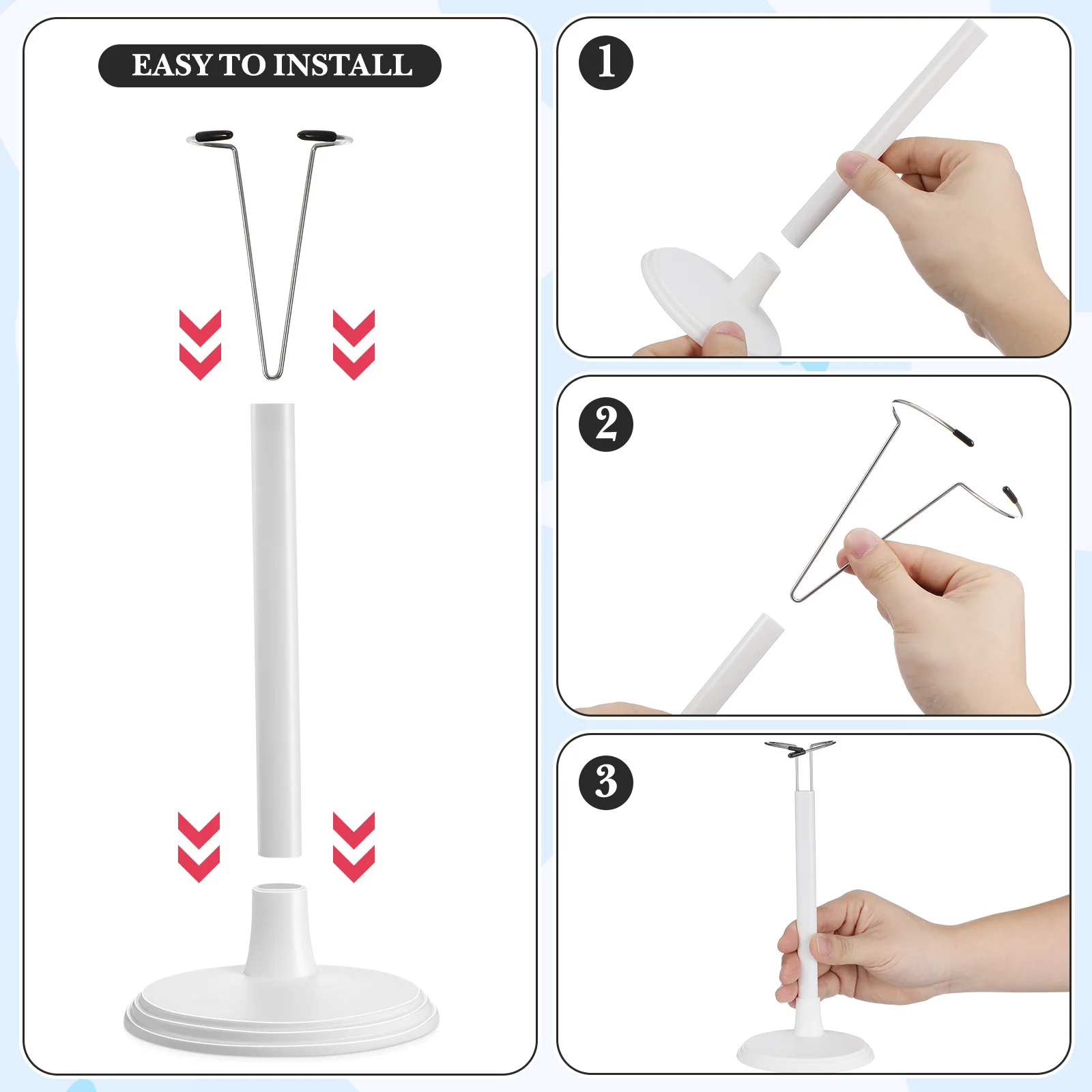 EASY TO INSTALL

1

2

3