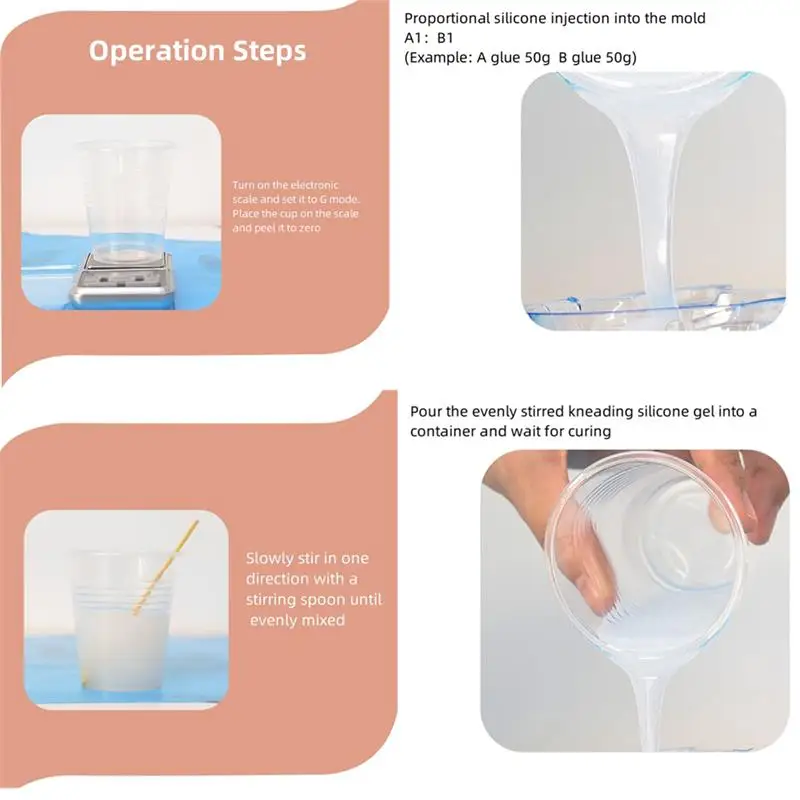 Operation Steps

Turn on the electronic scale and set it to G mode. Place the cup on the scale and peel it to zero

Proportional silicone injection into the mold
A1： B1
(Example: A glue 50g B glue 50g)

Slowly stir in one direction with a stirring spoon until evenly mixed

Pour the evenly stirred kneading silicone gel into a container and wait for curing