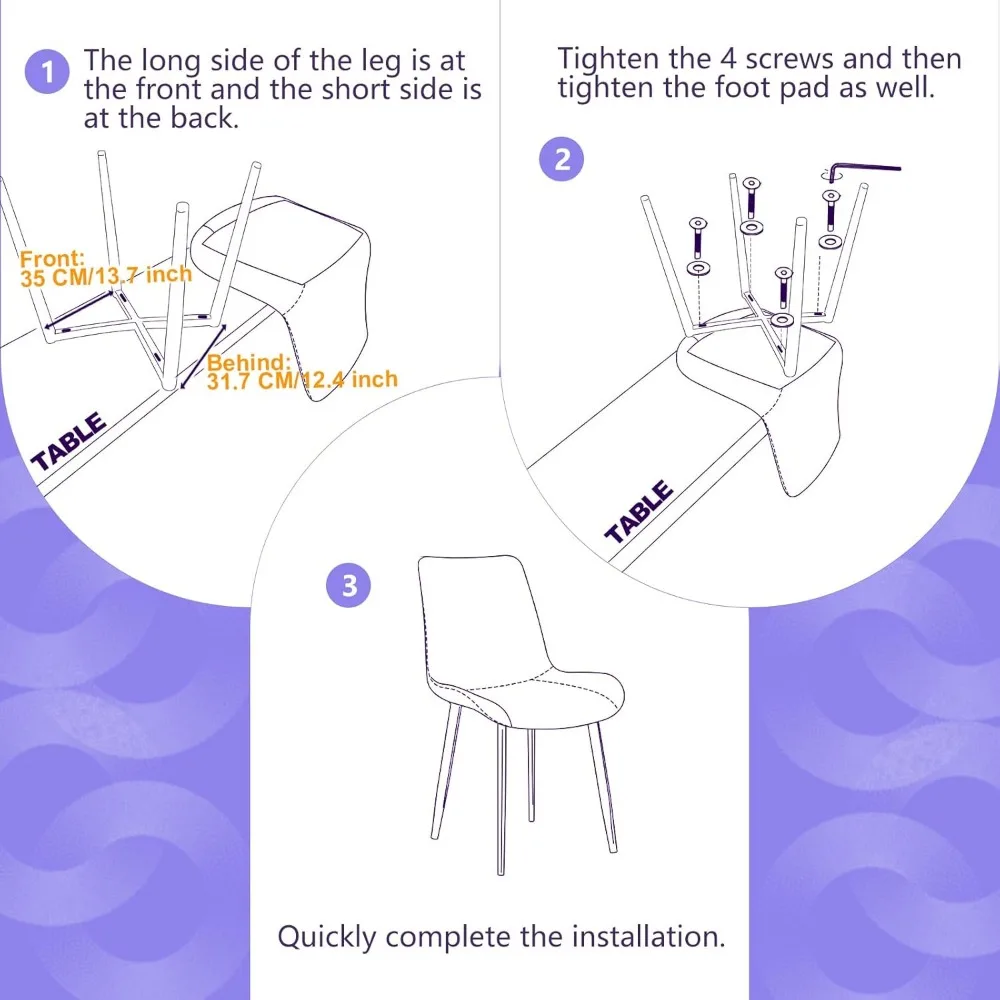 1 The long side of the leg is at the front and the short side is at the back.

Front:
35 CM/13.7 inch

Behind:
31.7 CM/12.4 inch

TABLE

Tighten the 4 screws and then tighten the foot pad as well.

2

TABLE

3

Quickly complete the installation.