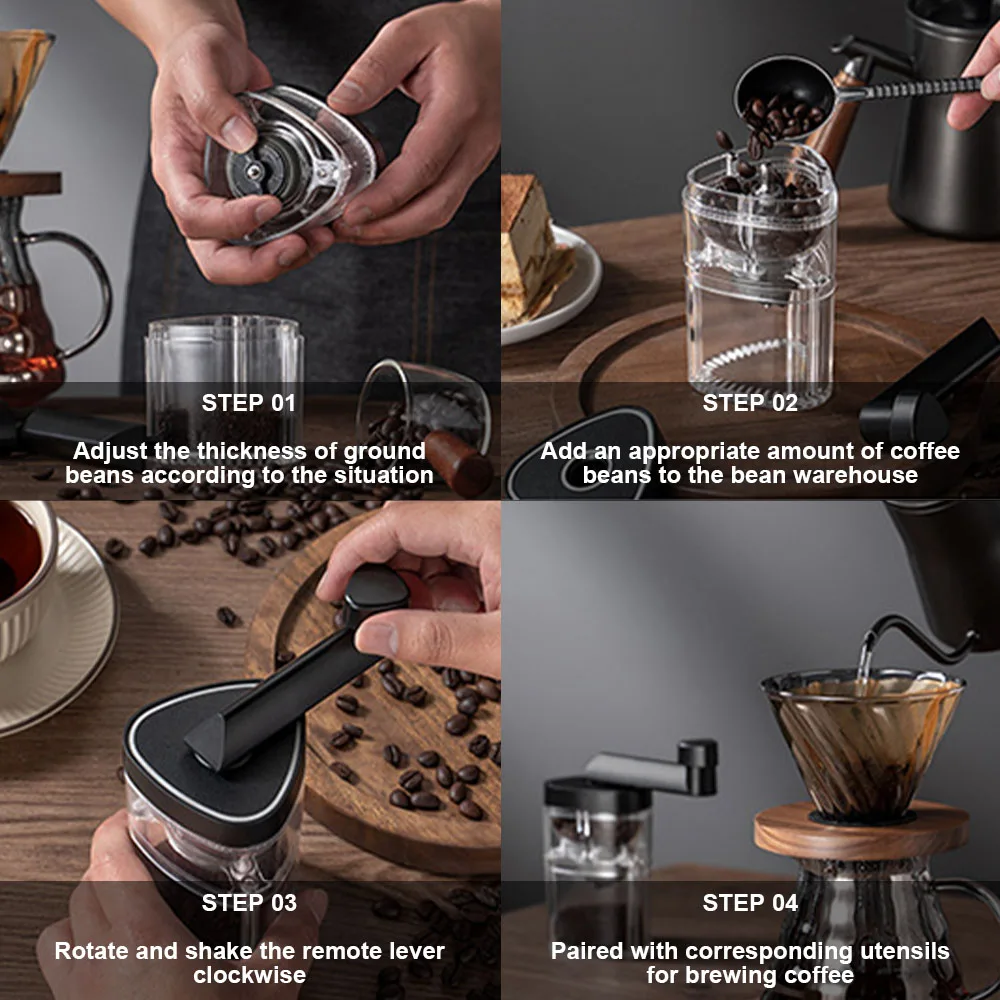 STEP 01

Adjust the thickness of ground beans according to the situation

STEP 02

Add an appropriate amount of coffee beans to the bean warehouse

STEP 03

Rotate and shake the remote lever clockwise

STEP 04

Paired with corresponding utensils for brewing coffee