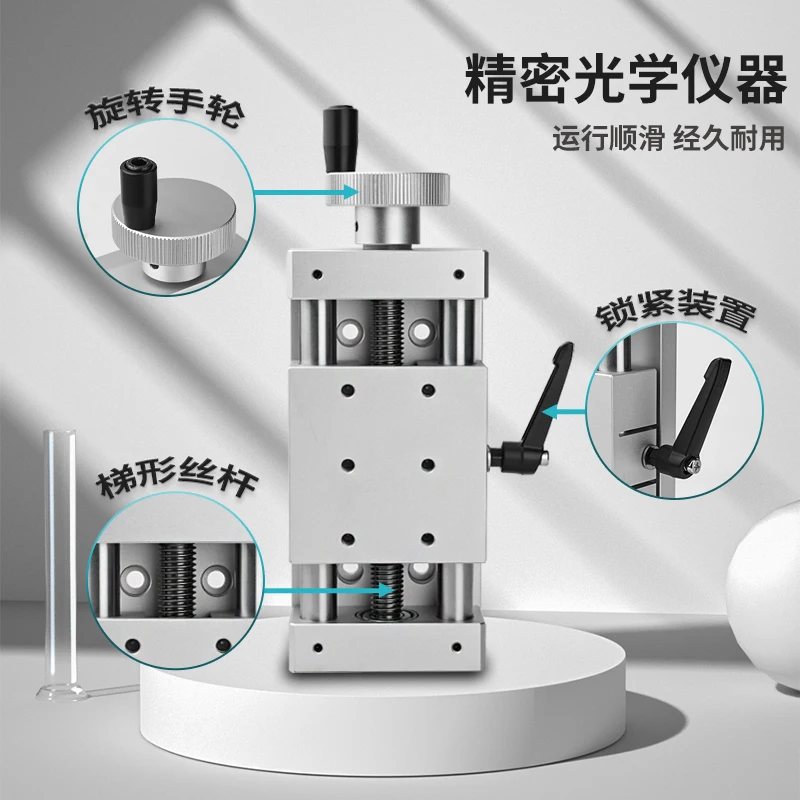 精密光学仪器

运行顺滑 经久耐用

旋转手轮

锁紧装置

梯形丝杆