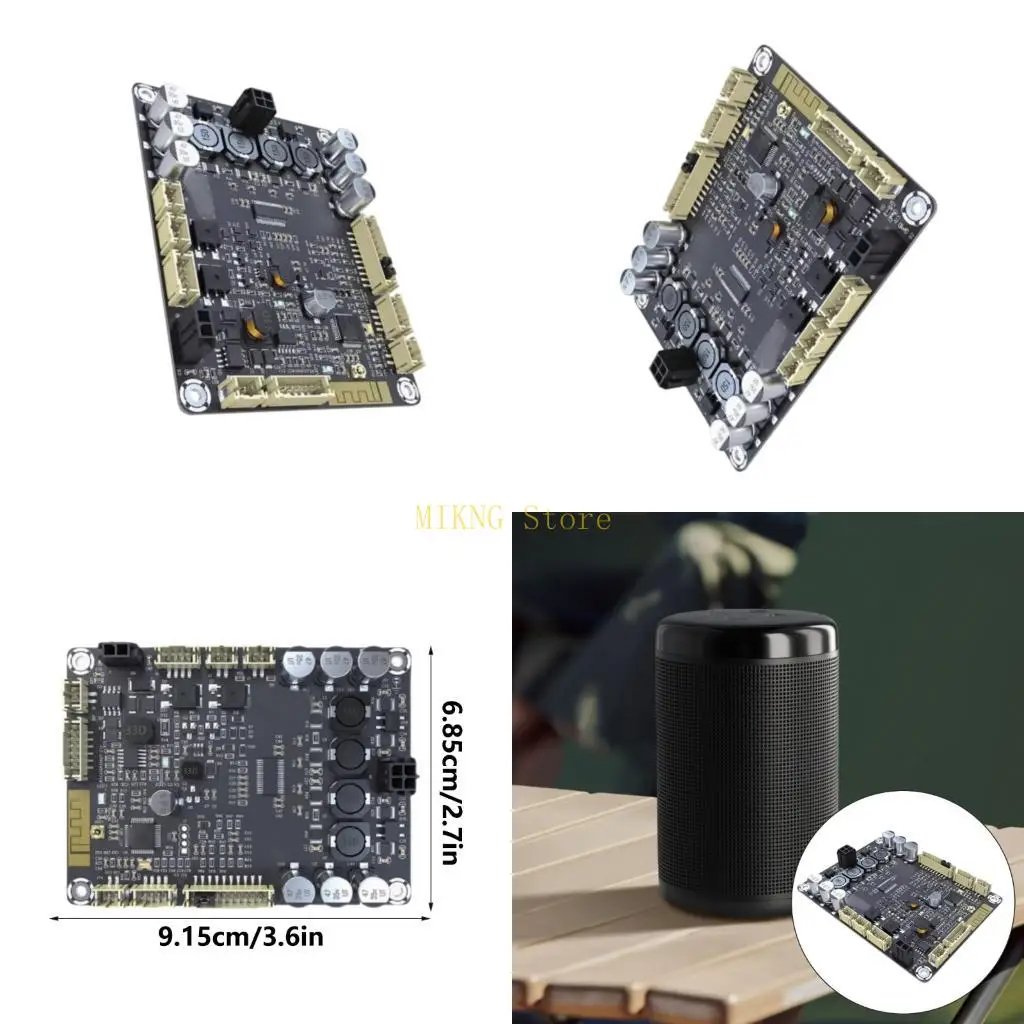 MIKNG Store

6.85cm/2.7in

9.15cm/3.6in