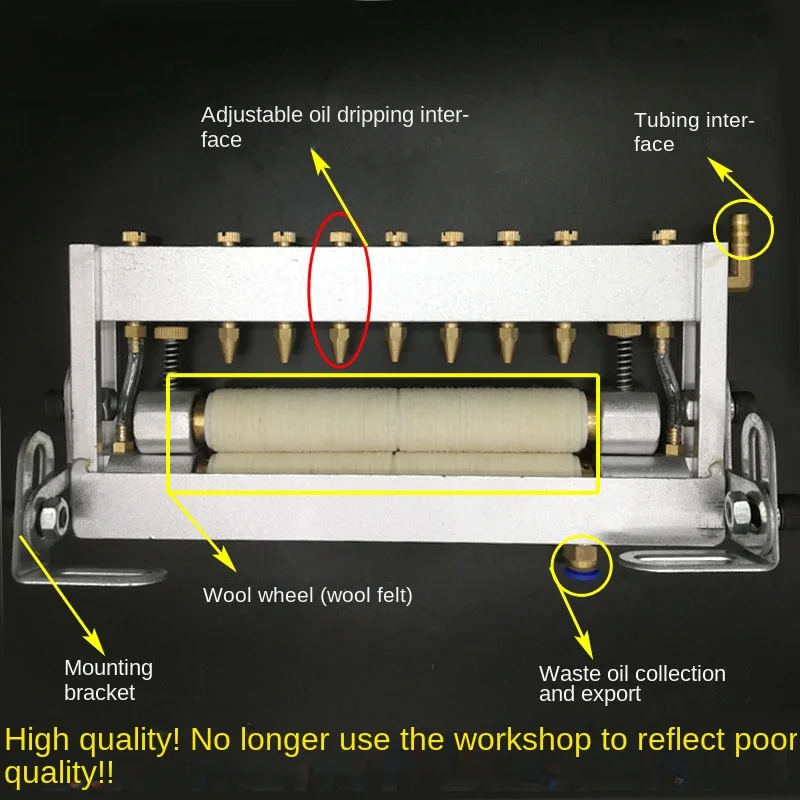 Adjustable oil dripping interface

Tubing interface

Wool wheel (wool felt)

Mounting bracket

Waste oil collection and export

High quality! No longer use the workshop to reflect poor quality!!