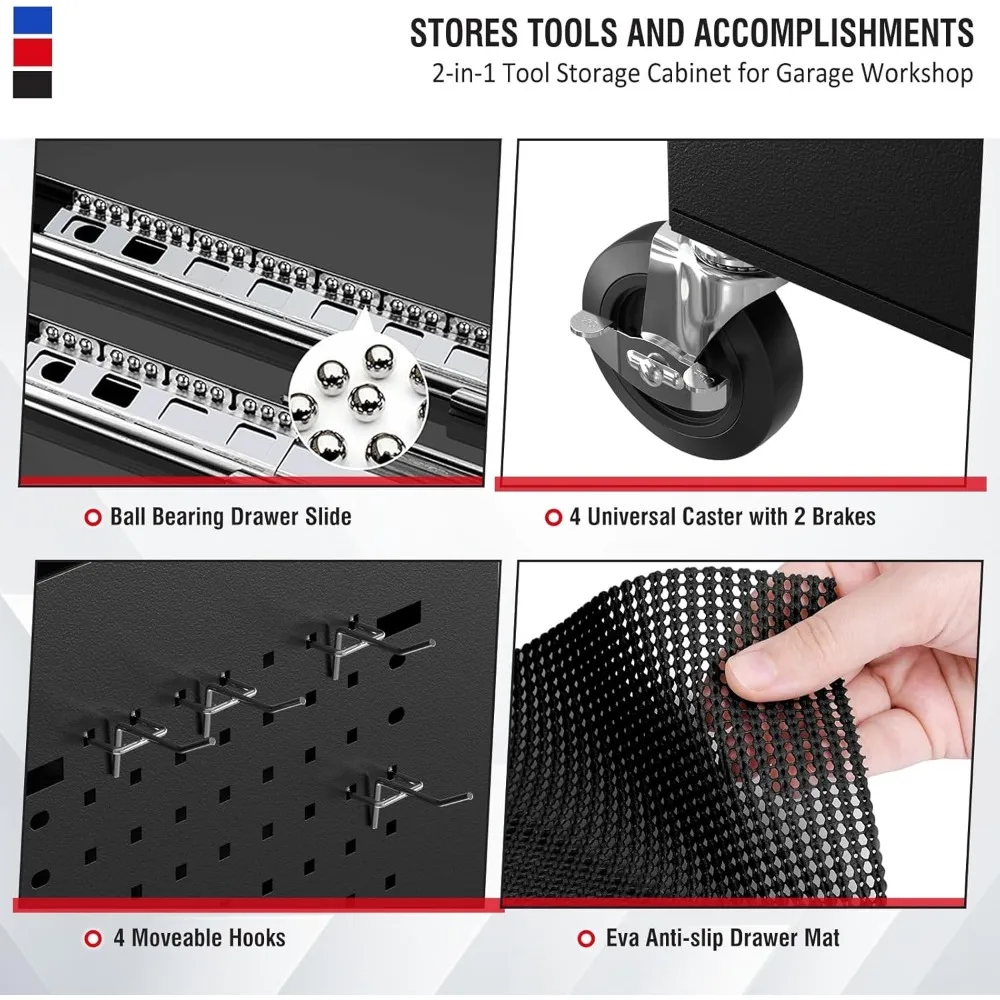 STORES TOOLS AND ACCOMPLISHMENTS
2-in-1 Tool Storage Cabinet for Garage Workshop

Ball Bearing Drawer Slide

4 Universal Caster with 2 Brakes

4 Moveable Hooks

Eva Anti-slip Drawer Mat