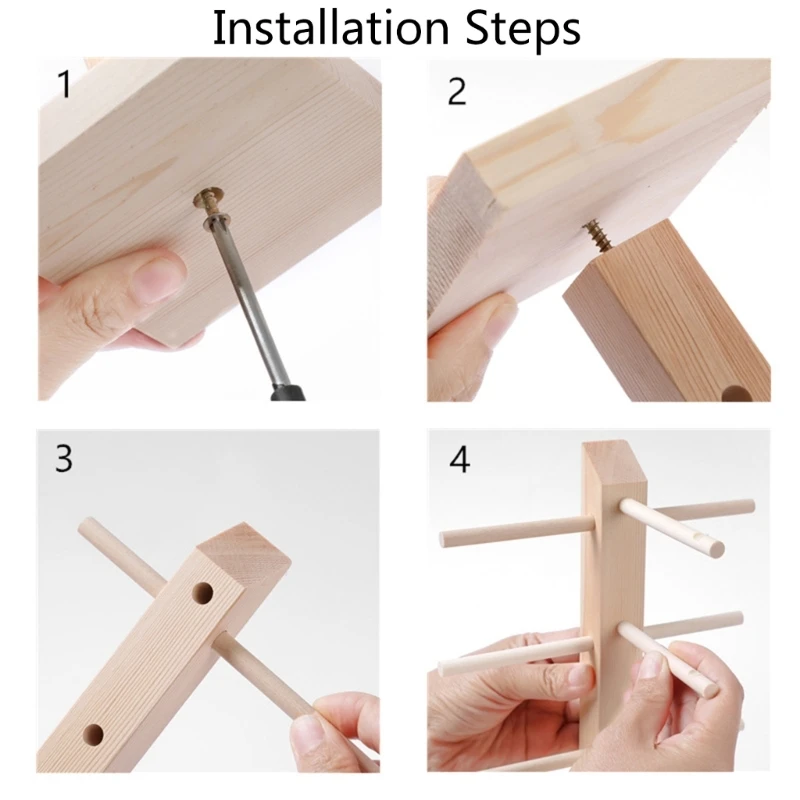 Installation Steps

1

2

3

4