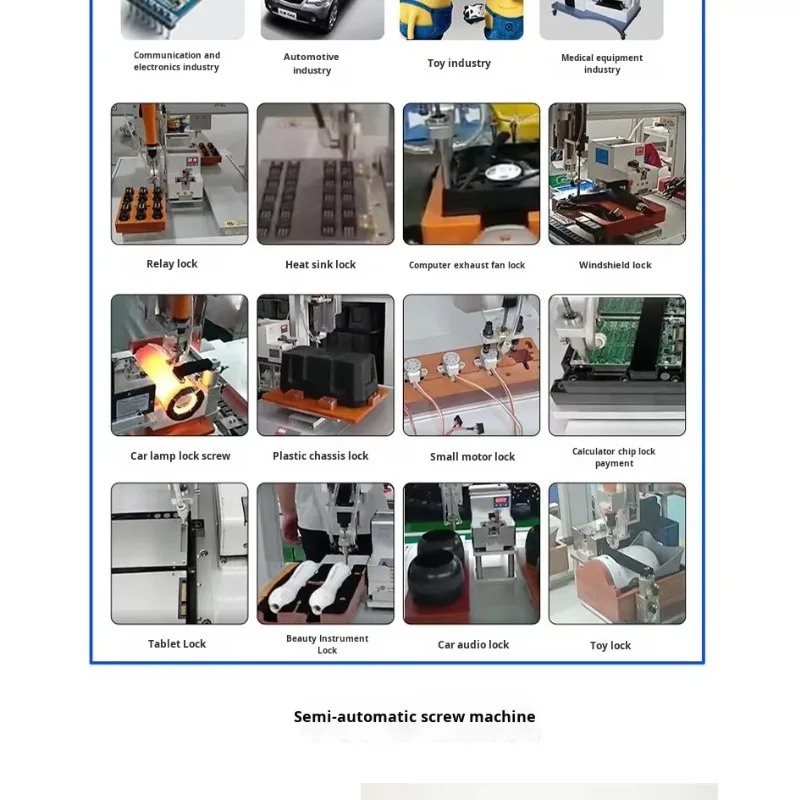 Communication and electronics industry

Automotive industry

Toy industry

Medical equipment industry

Relay lock

Heat sink lock

Computer exhaust fan lock

Windshield lock

Car lamp lock screw

Plastic chassis lock

Small motor lock

Calculator chip lock payment

Tablet Lock

Beauty Instrument Lock

Car audio lock

Toy lock

Semi-automatic screw machine