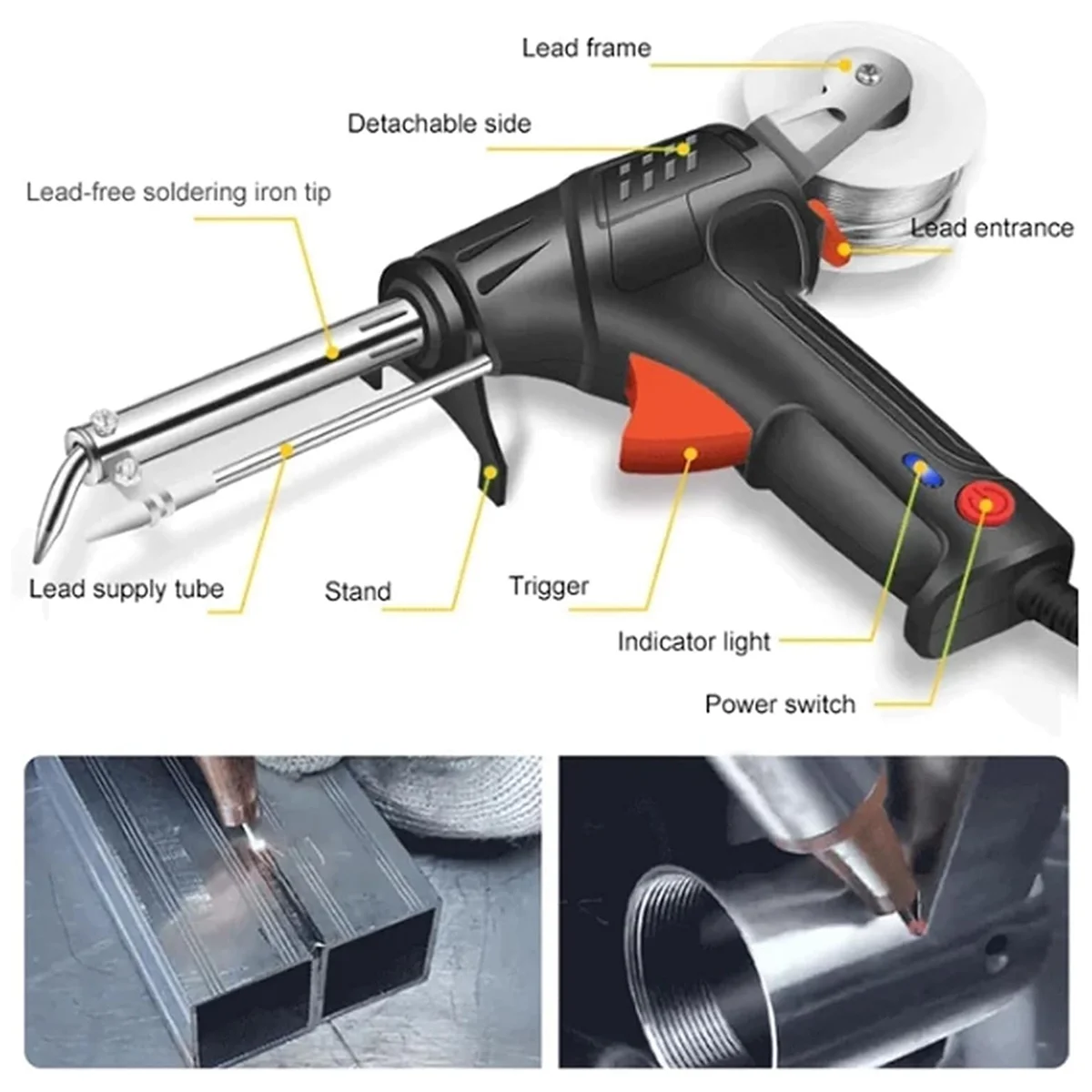 Lead frame

Detachable side

Lead-free soldering iron tip

Lead entrance

Lead supply tube

Stand

Trigger

Indicator light

Power switch