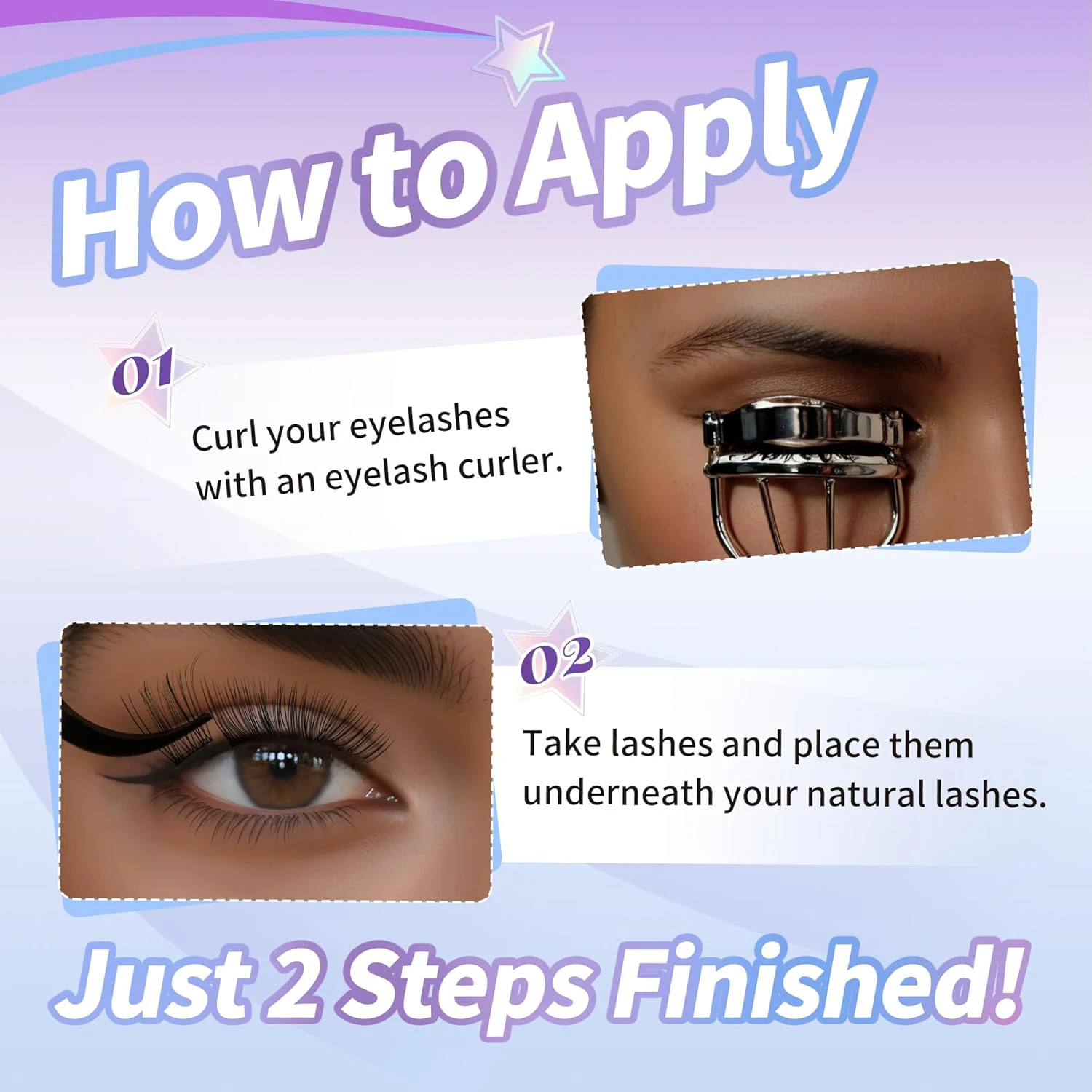 How to Apply

01

Curl your eyelashes with an eyelash curler.

02

Take lashes and place them underneath your natural lashes.

Just 2 Steps Finished!