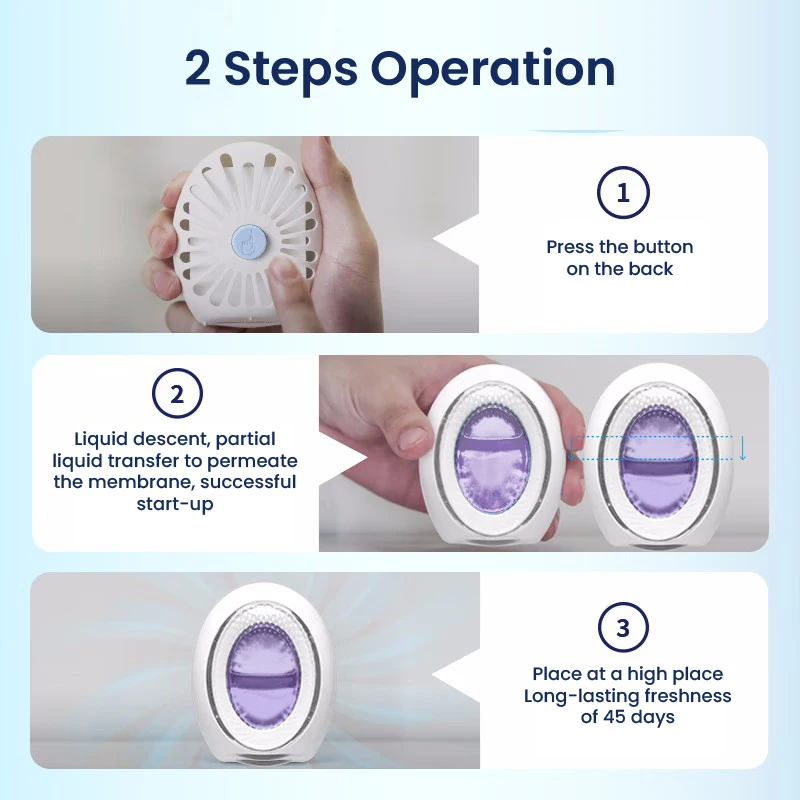 2 Steps Operation

1

Press the button on the back

2

Liquid descent, partial liquid transfer to permeate the membrane, successful start-up

3

Place at a high place
Long-lasting freshness of 45 days