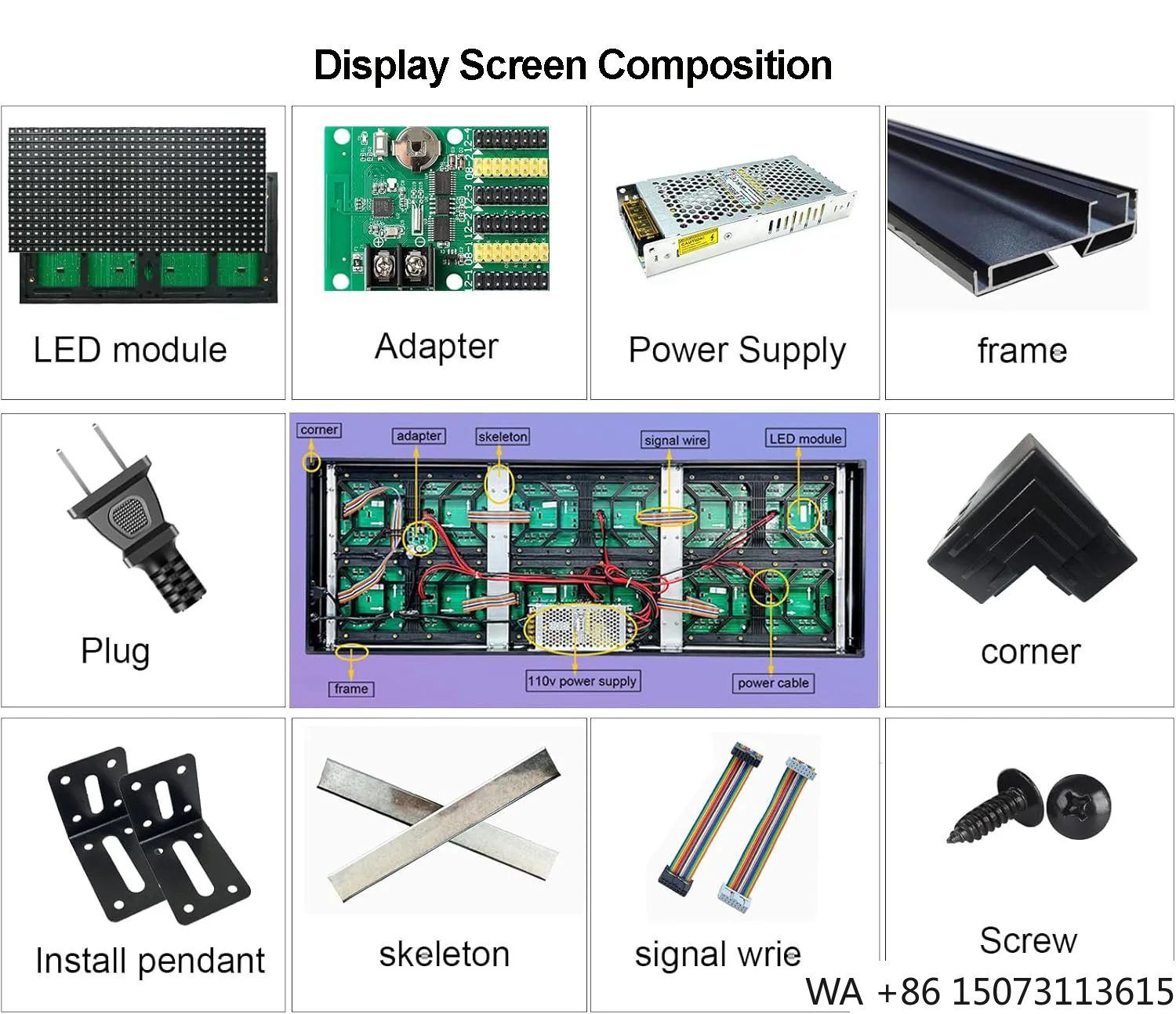 Display Screen Composition

LED module

Adapter

Power Supply

frame

Plug

corner

adapter

skeleton

signal wire

LED module

frame

110v power supply

power cable

corner

Install pendant

skeleton

signal wrie

Screw

WA +86 15073113615