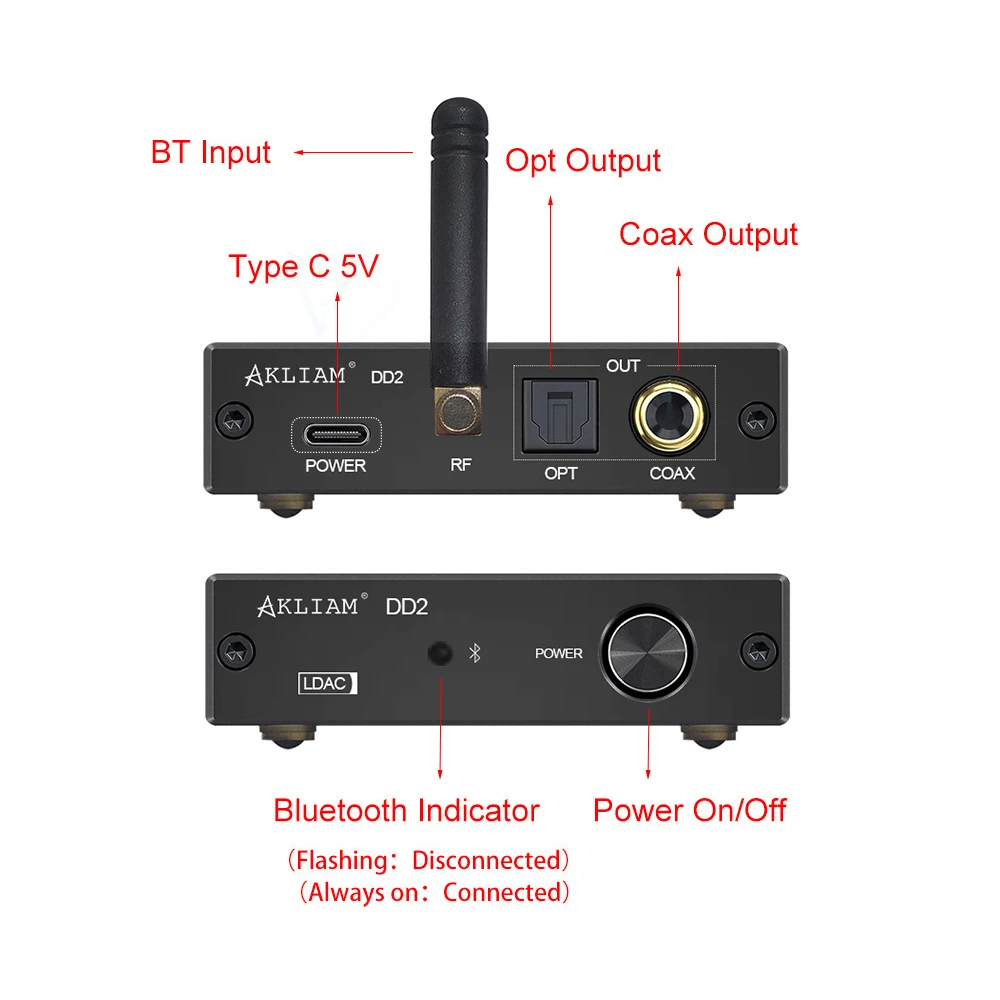 BT Input

Opt Output

Coax Output

Type C 5V

AKLIAM® DD2

OUT

POWER

RF

OPT

COAX

AKLIAM® DD2

POWER

LDAC

Bluetooth Indicator

Power On/Off

（Flashing：Disconnected）
（Always on：Connected）