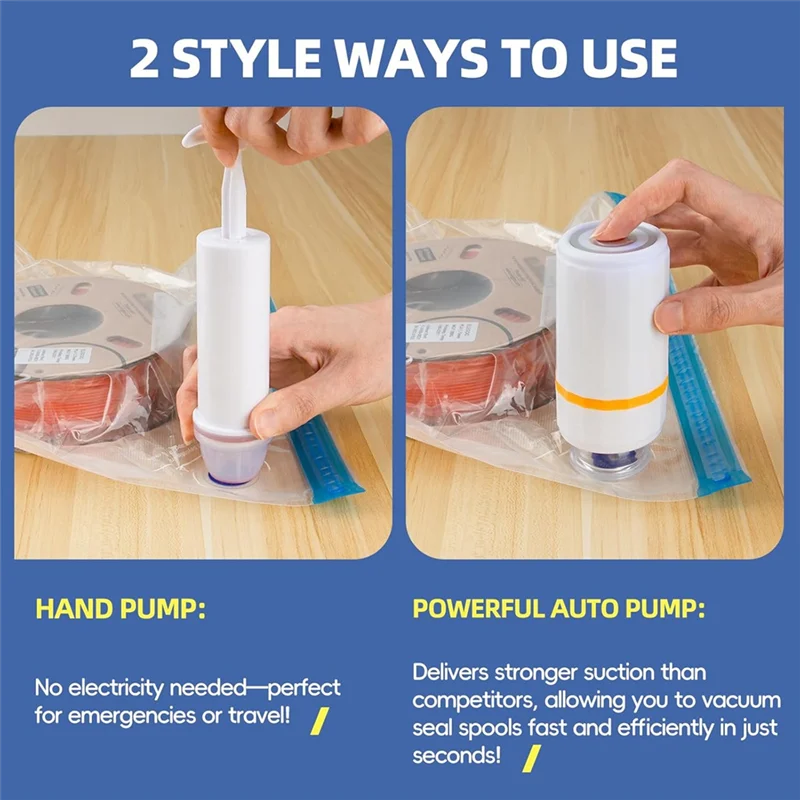 2 STYLE WAYS TO USE

HAND PUMP:

No electricity needed—perfect for emergencies or travel!

POWERFUL AUTO PUMP:

Delivers stronger suction than competitors, allowing you to vacuum seal spools fast and efficiently in just seconds!