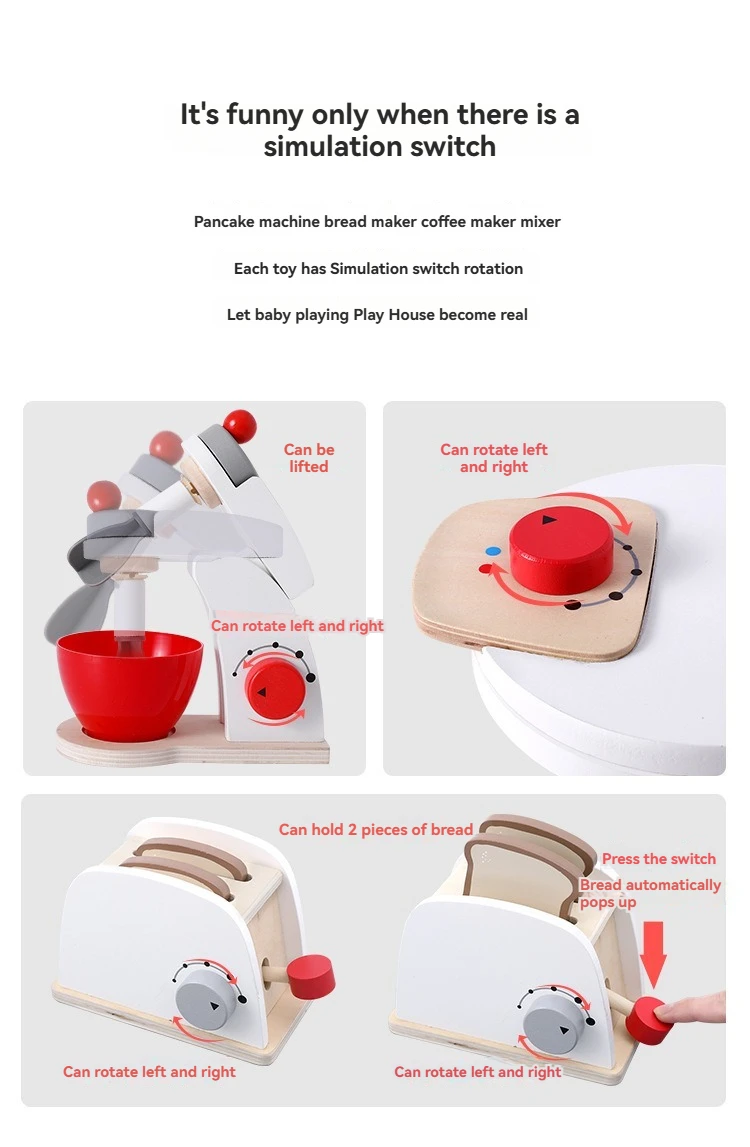 It's funny only when there is a simulation switch

Pancake machine bread maker coffee maker mixer

Each toy has Simulation switch rotation

Let baby playing Play House become real

Can be lifted

Can rotate left and right

Can rotate left and right

Can hold 2 pieces of bread

Press the switch

Bread automatically pops up

Can rotate left and right

Can rotate left and right