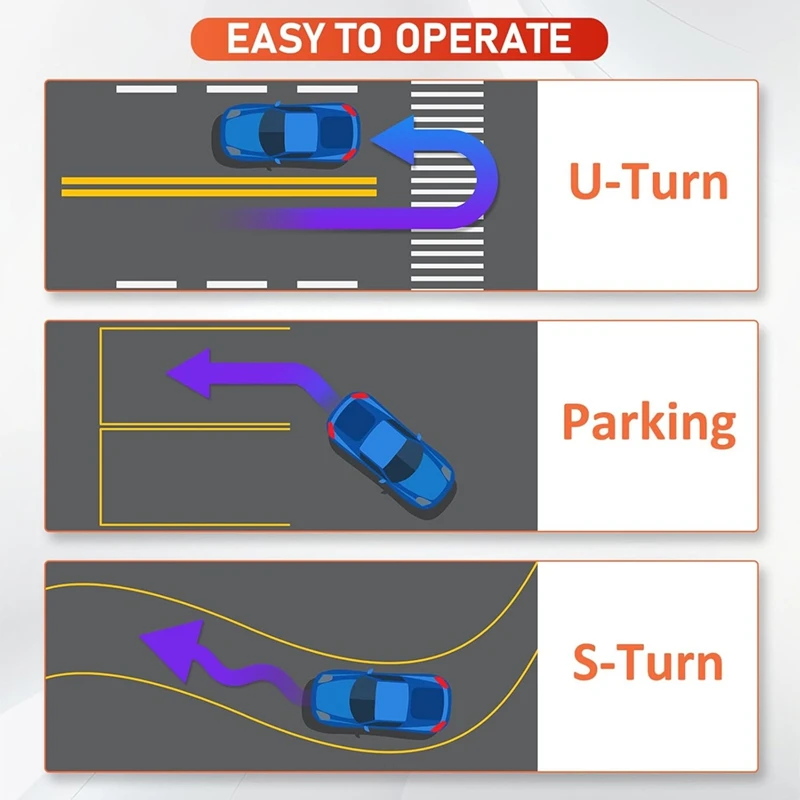 EASY TO OPERATE

U-Turn

Parking

S-Turn