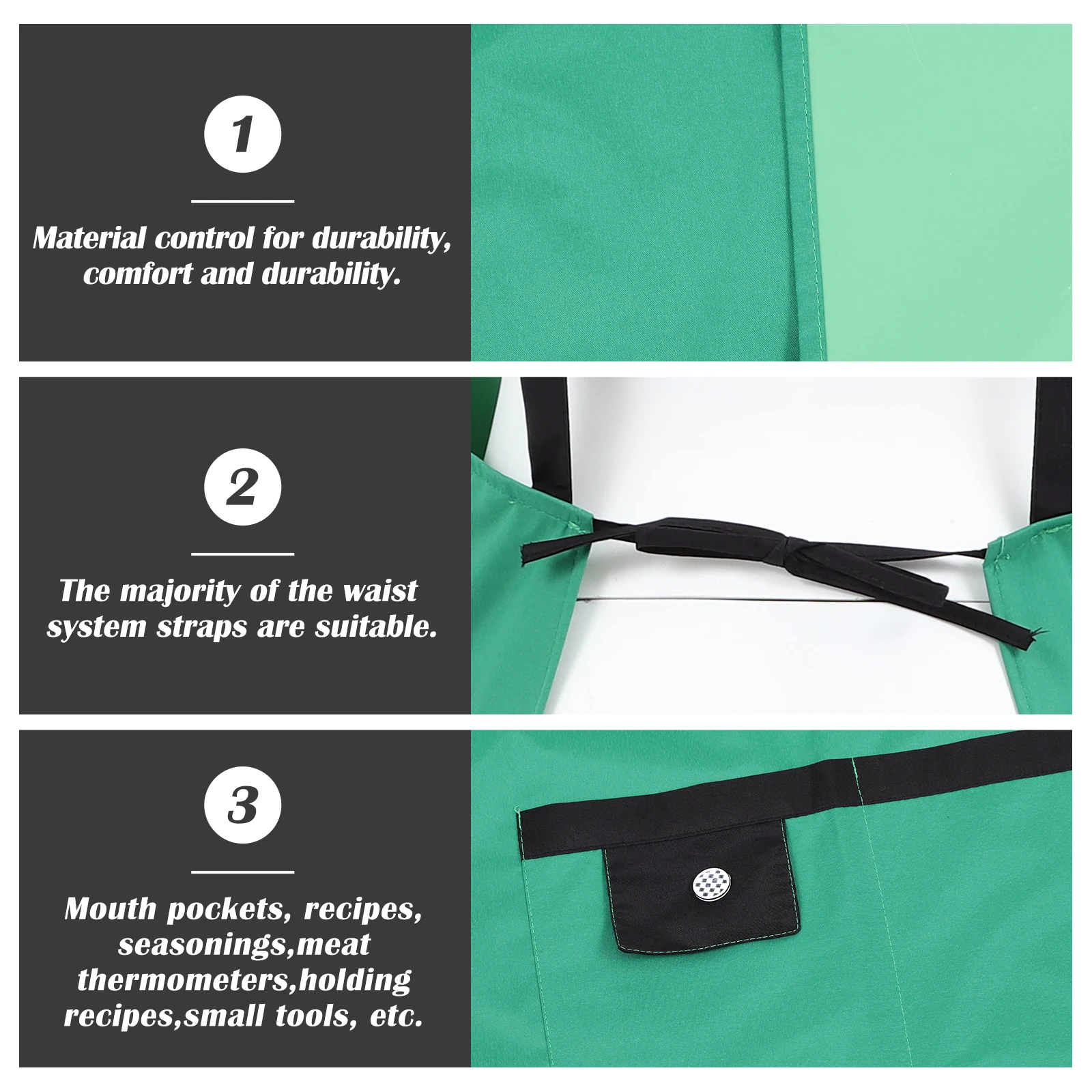 1

Material control for durability, comfort and durability.

2

The majority of the waist system straps are suitable.

3

Mouth pockets, recipes, seasonings,meat thermometers,holding recipes,small tools, etc.